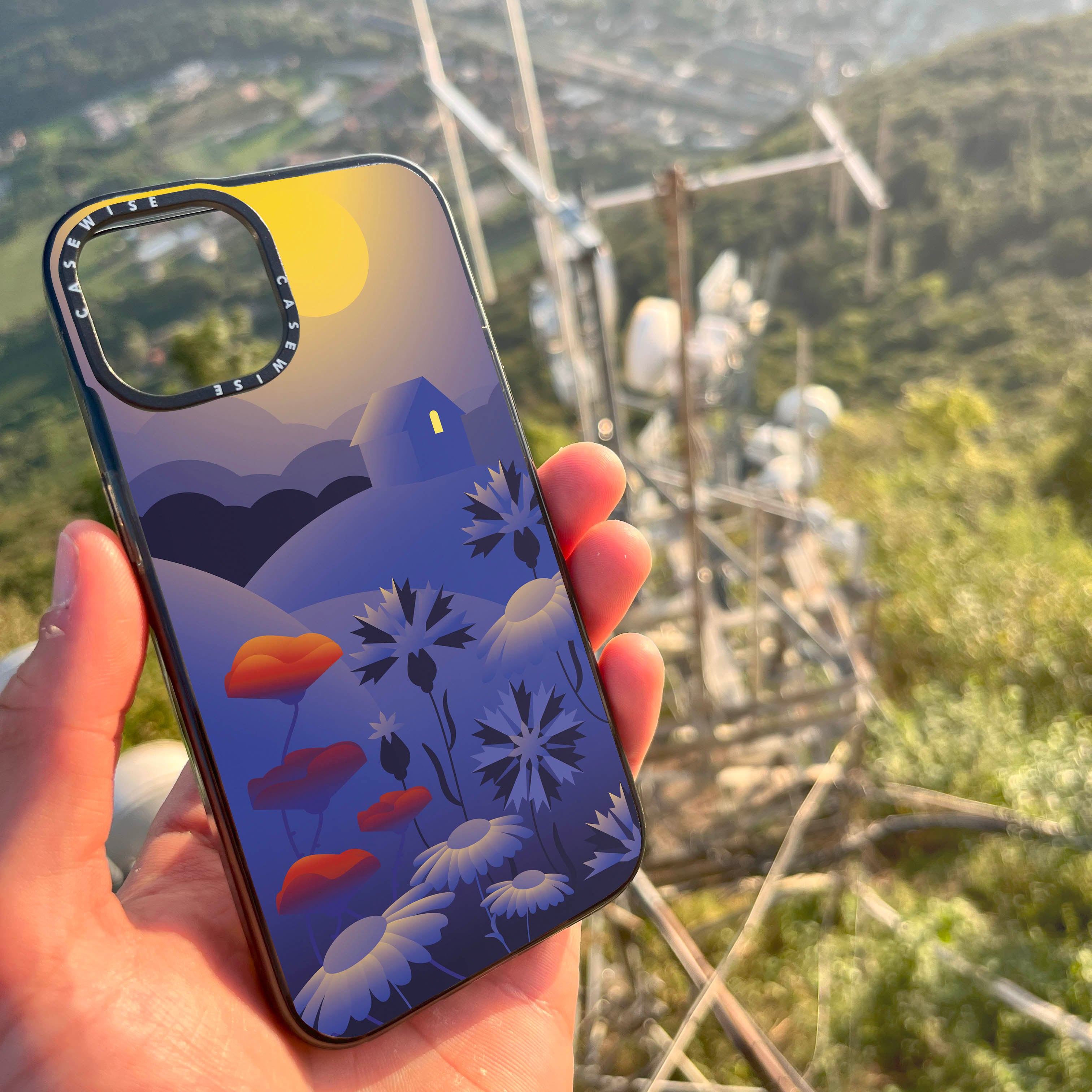 CASEWISE CASEWISE