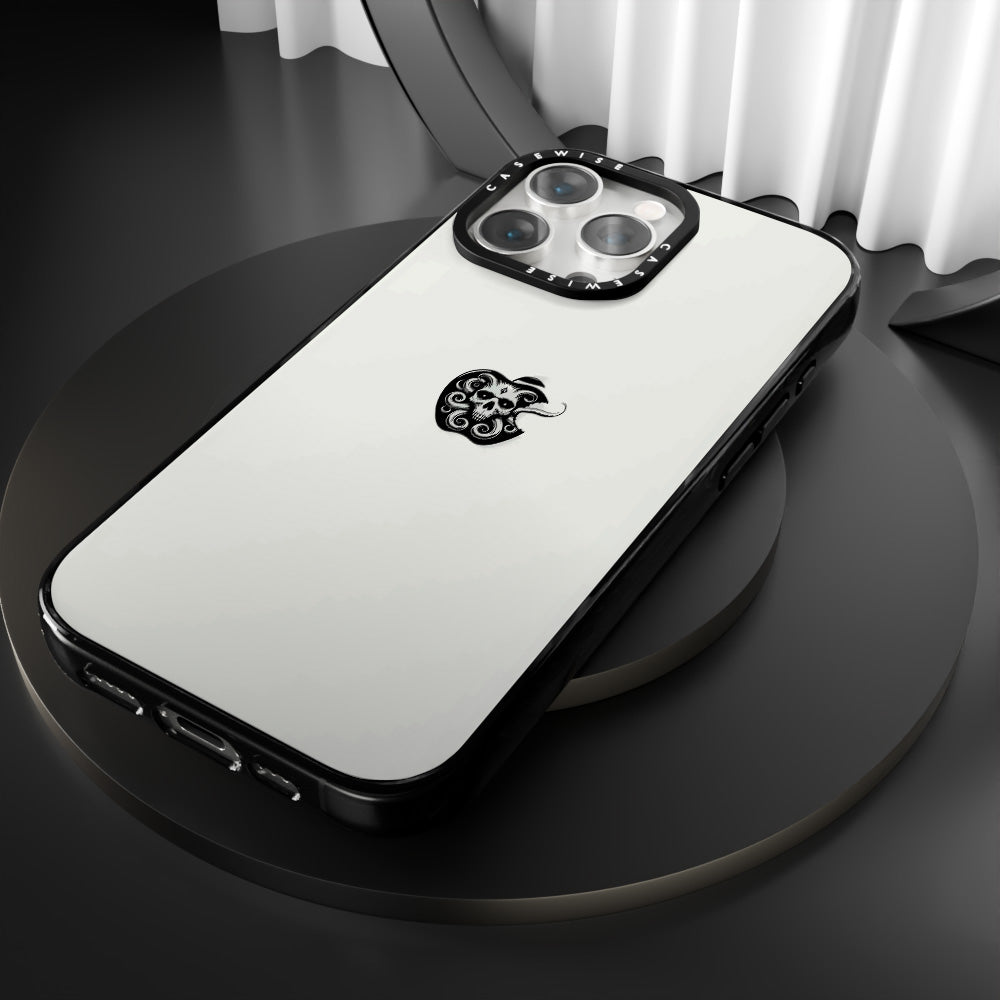 CASEWISE
CASEWISE