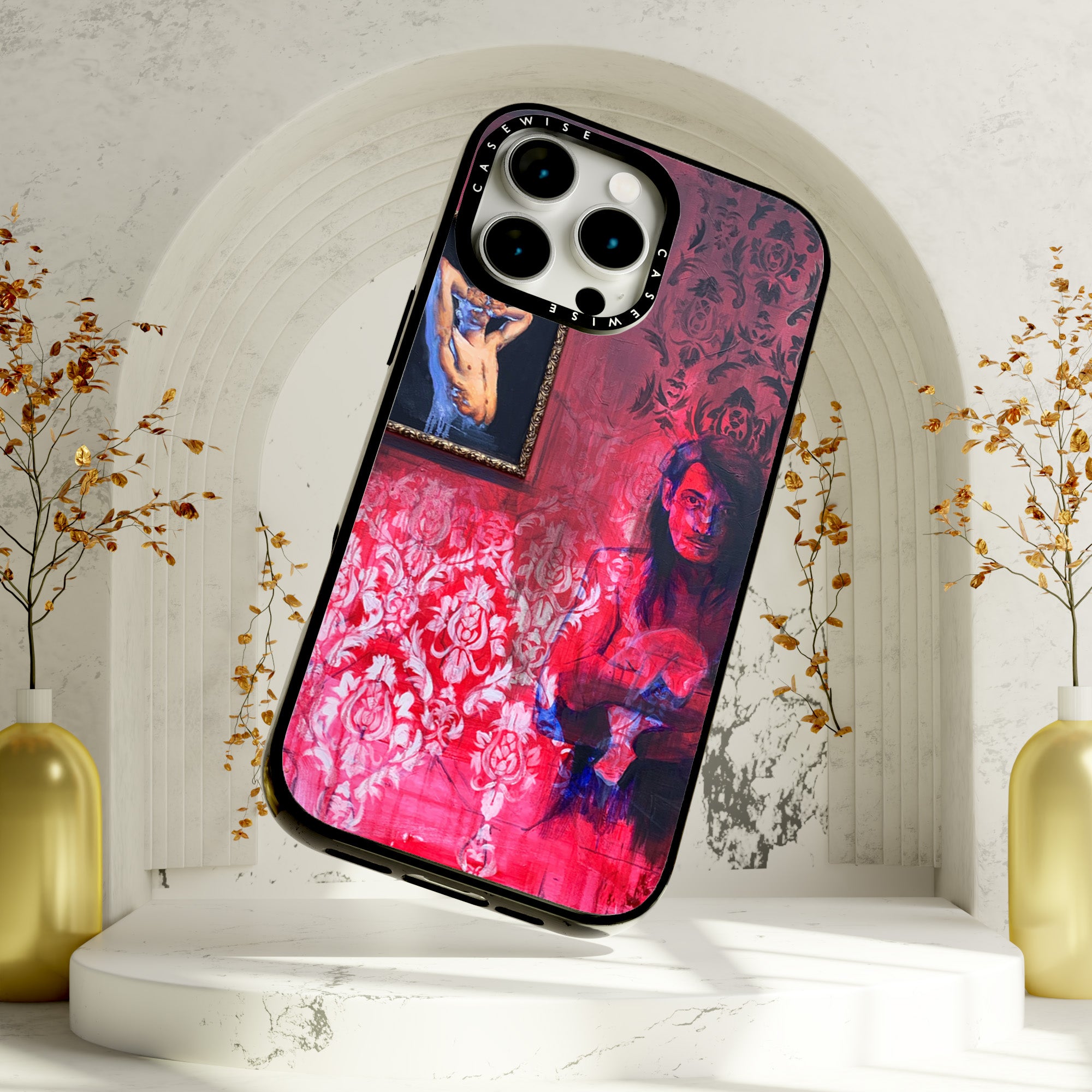 CASEWISE
CASEWISE