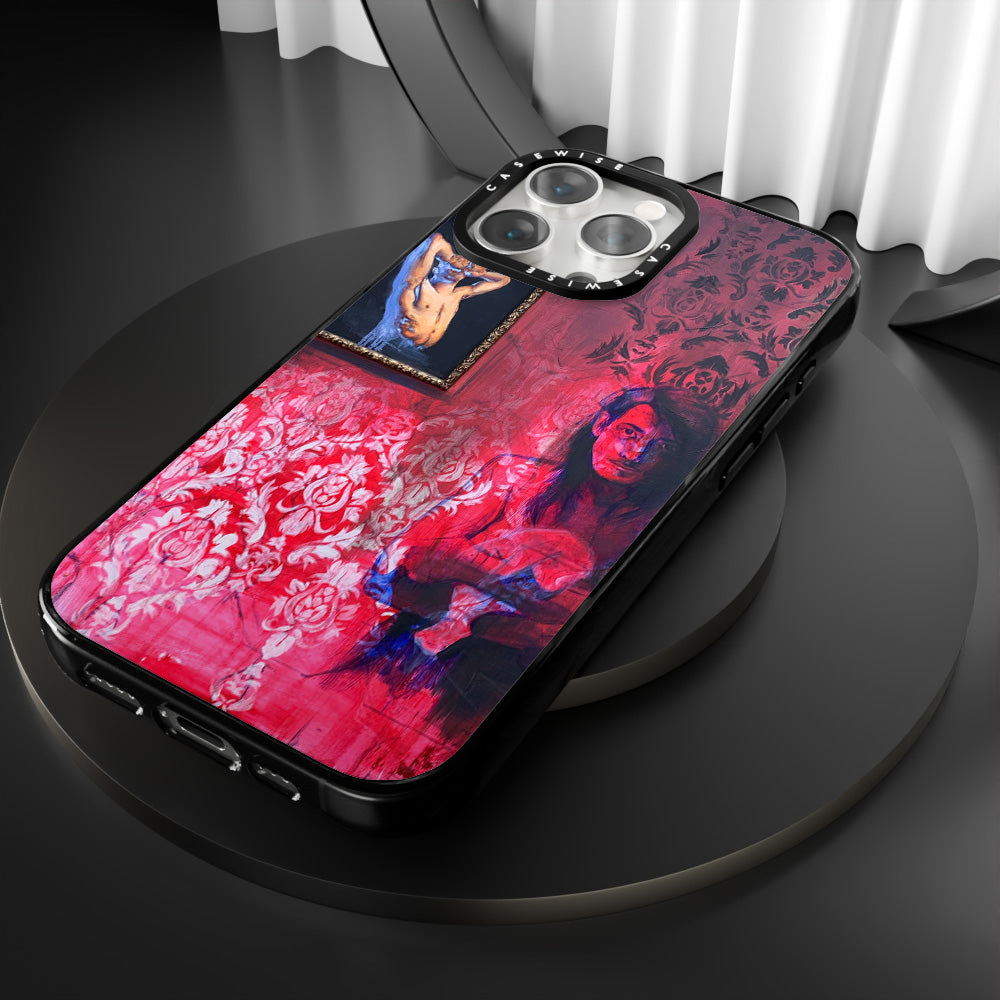 CASEWISE CASEWISE