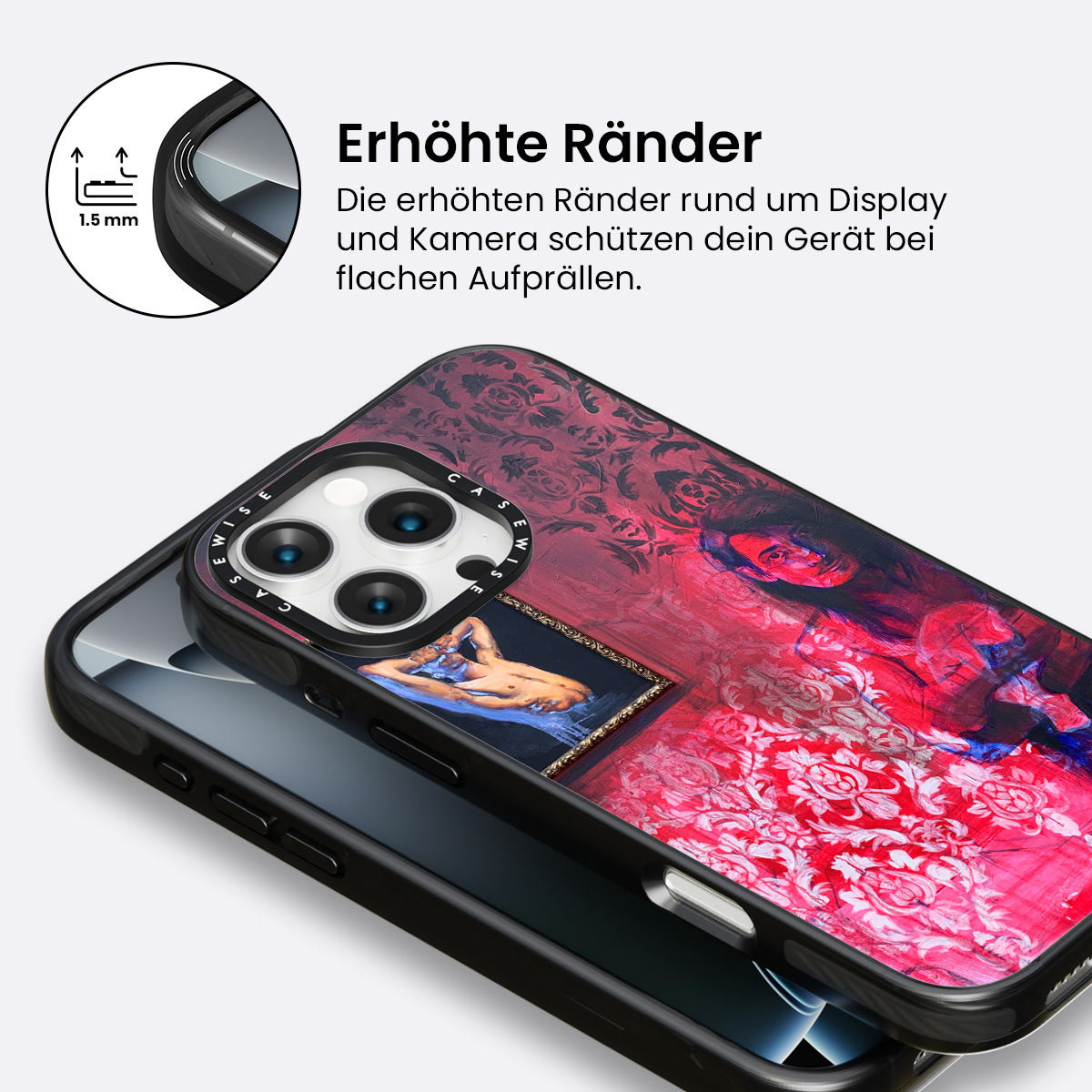 1.5 mm

Erhöhte Ränder

Die erhöhten Ränder rund um Display und Kamera schützen dein Gerät bei flachen Aufprällen.

CASEWISE CASEWISE