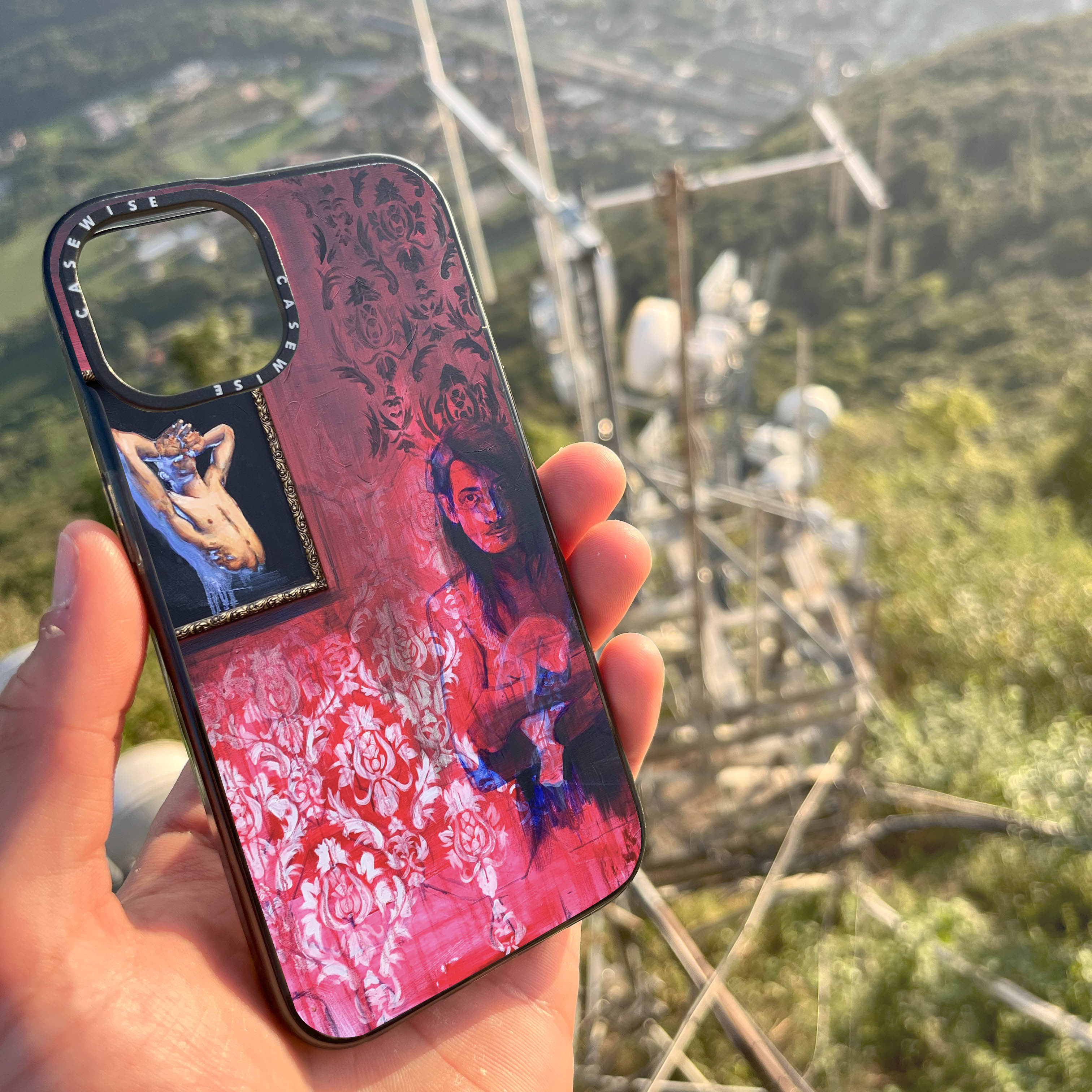 CASEWISE CASEWISE