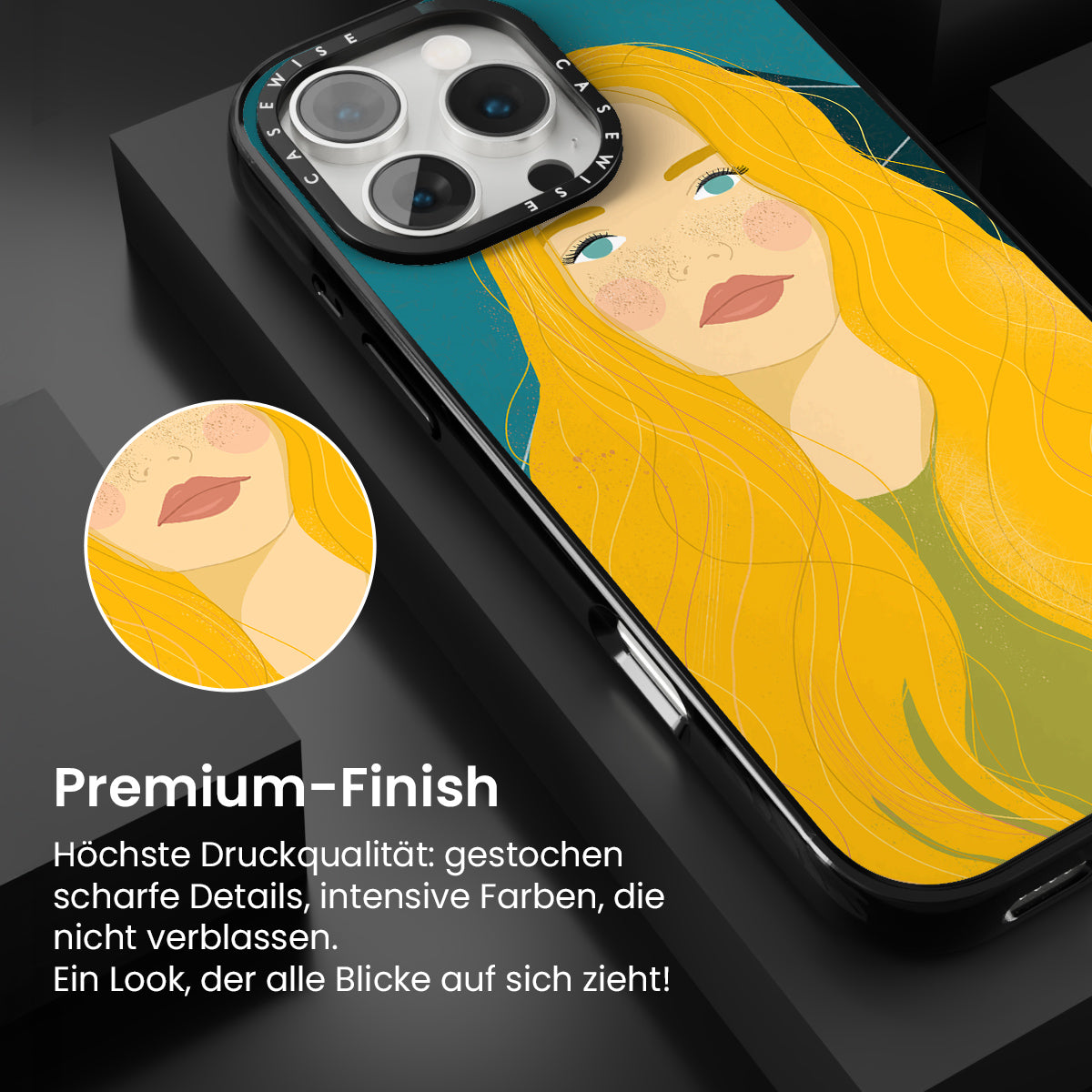 CASEWISE CASEWISE

Premium-Finish

Höchste Druckqualität: gestochen scharfe Details, intensive Farben, die nicht verblassen.
Ein Look, der alle Blicke auf sich zieht!