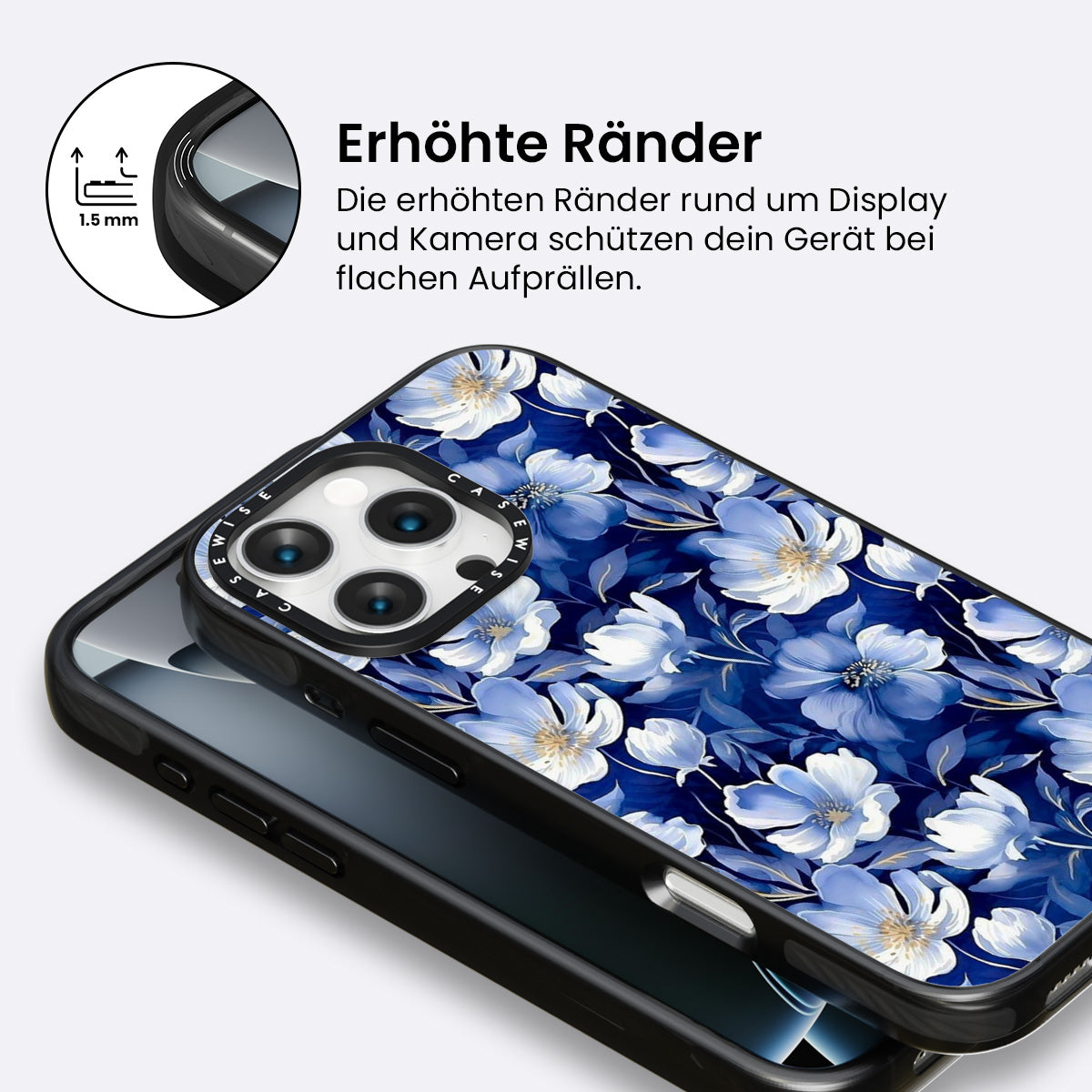 1.5 mm

Erhöhte Ränder

Die erhöhten Ränder rund um Display und Kamera schützen dein Gerät bei flachen Aufprällen.

CASEWISE CASEWISE