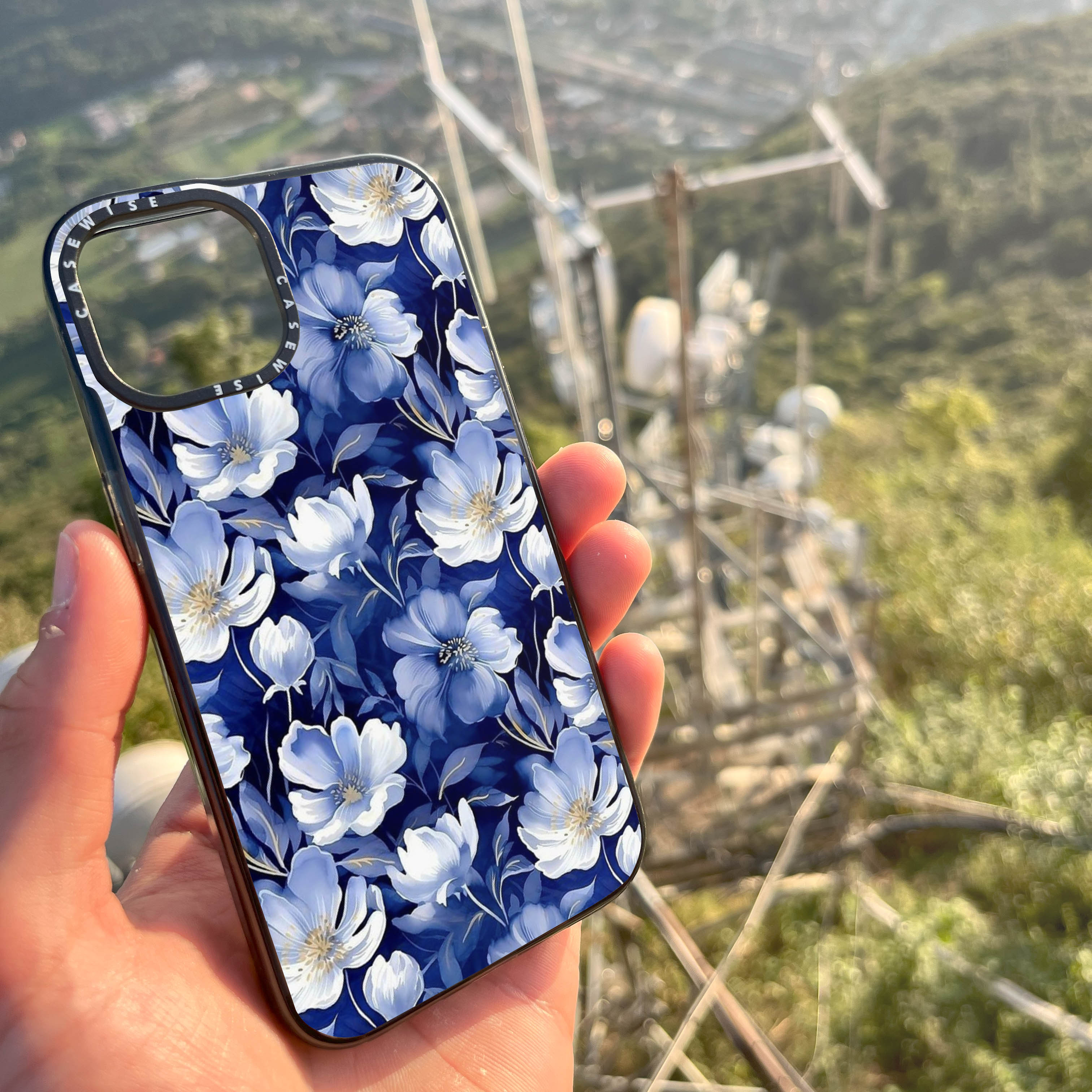 CASEWISE CASEWISE