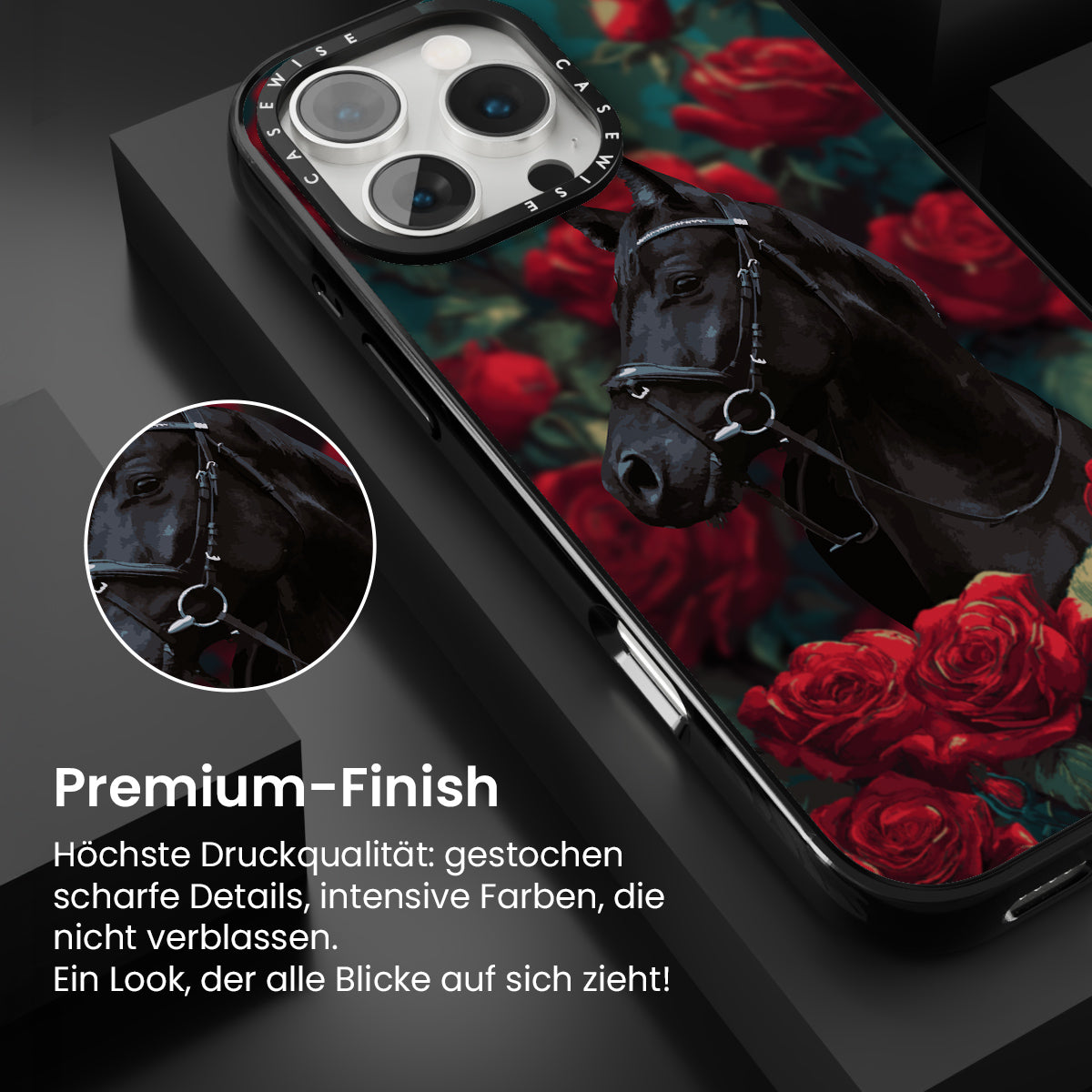 CASEWISE CASEWISE

Premium-Finish

Höchste Druckqualität: gestochen scharfe Details, intensive Farben, die nicht verblassen.
Ein Look, der alle Blicke auf sich zieht!