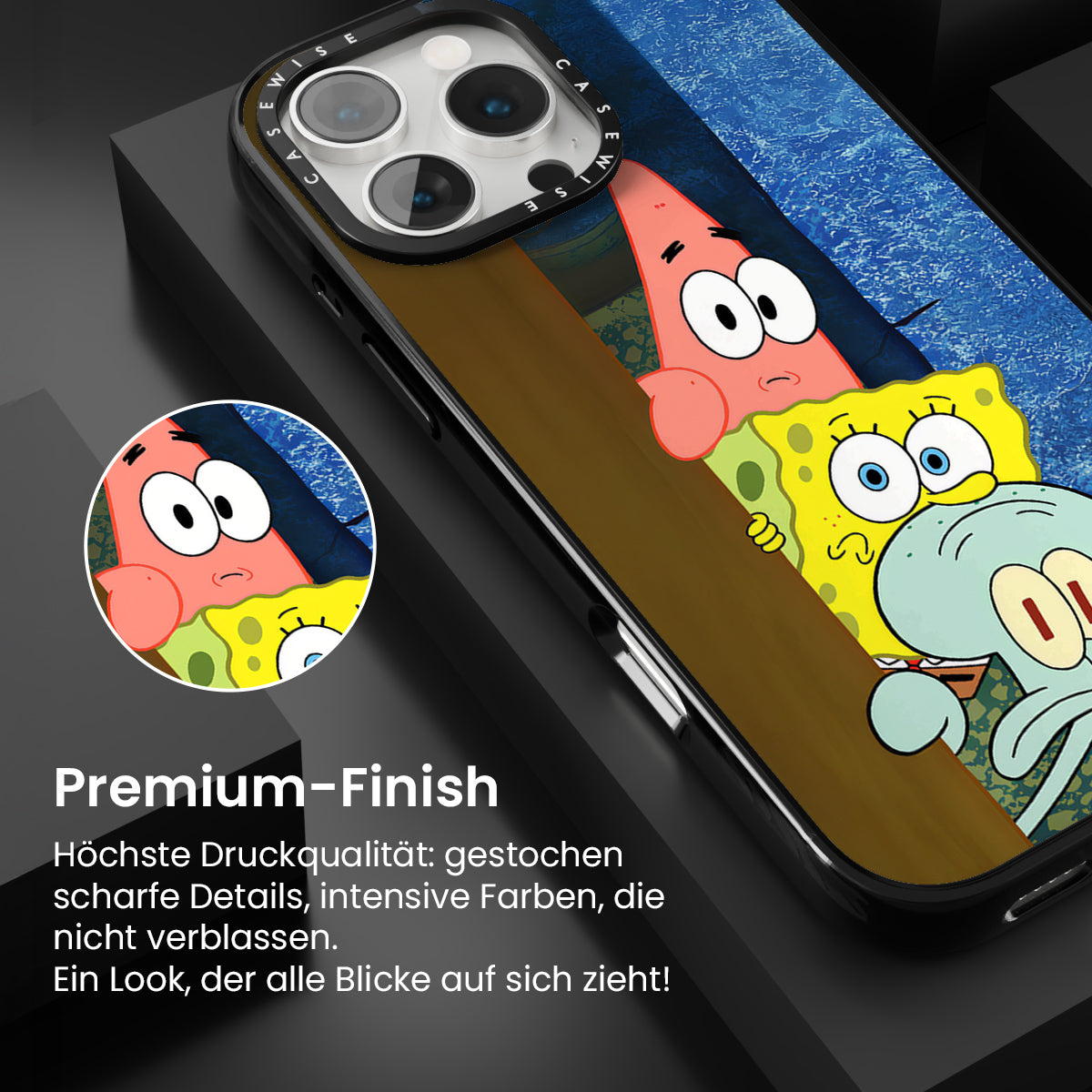 CASEWISE CASEWISE

Premium-Finish

Höchste Druckqualität: gestochen scharfe Details, intensive Farben, die nicht verblassen.
Ein Look, der alle Blicke auf sich zieht!