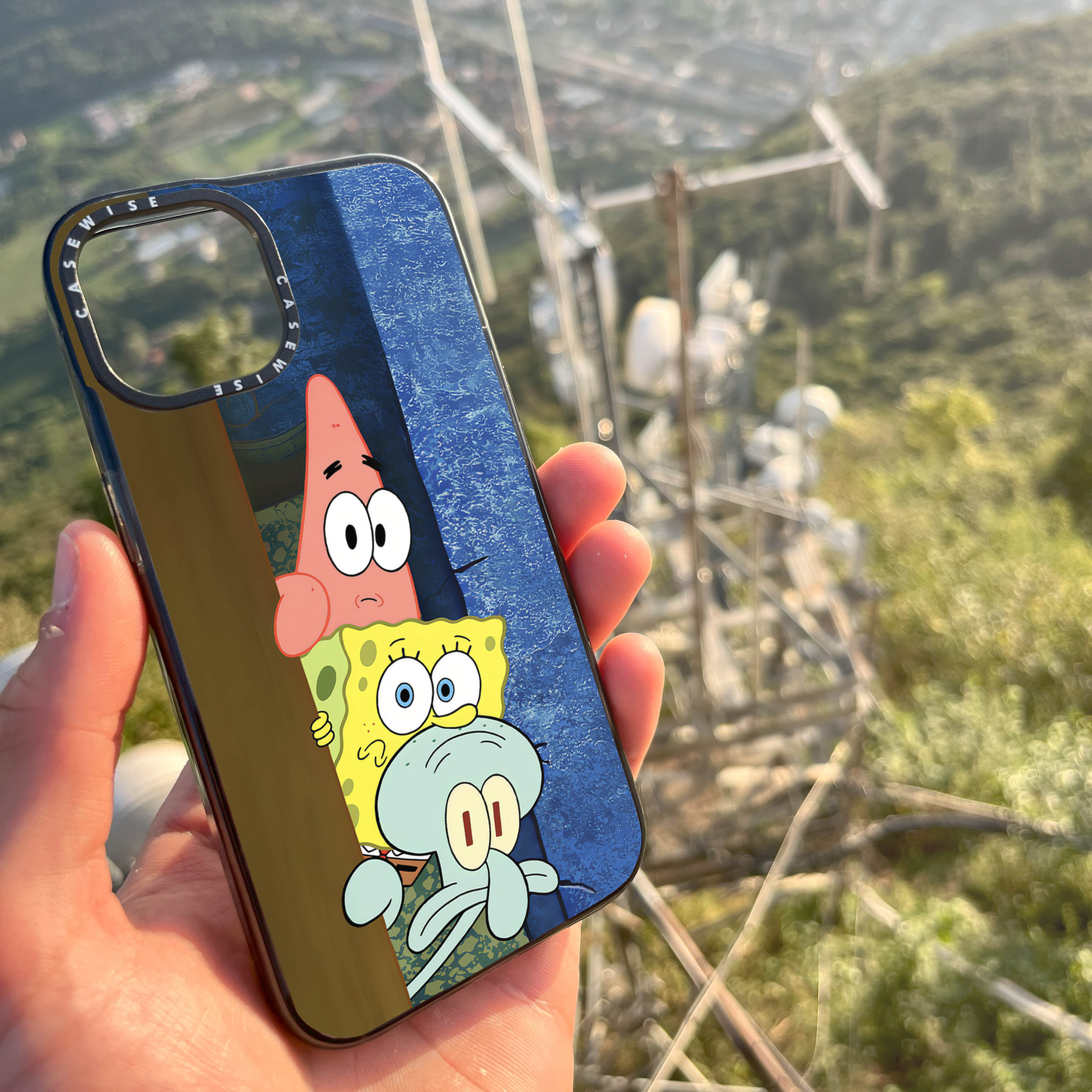 CASEWISE CASEWISE