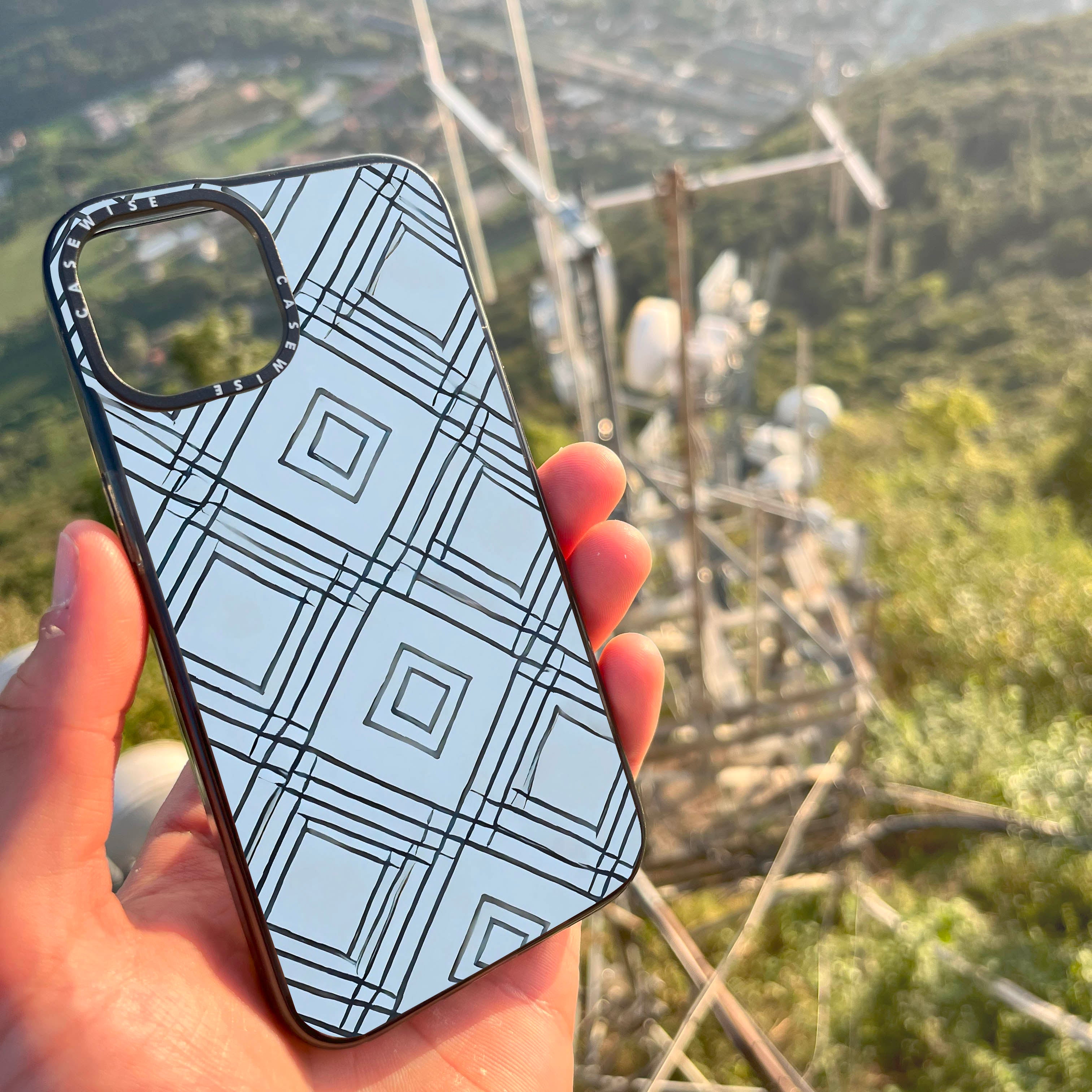 CASEWISE CASEWISE