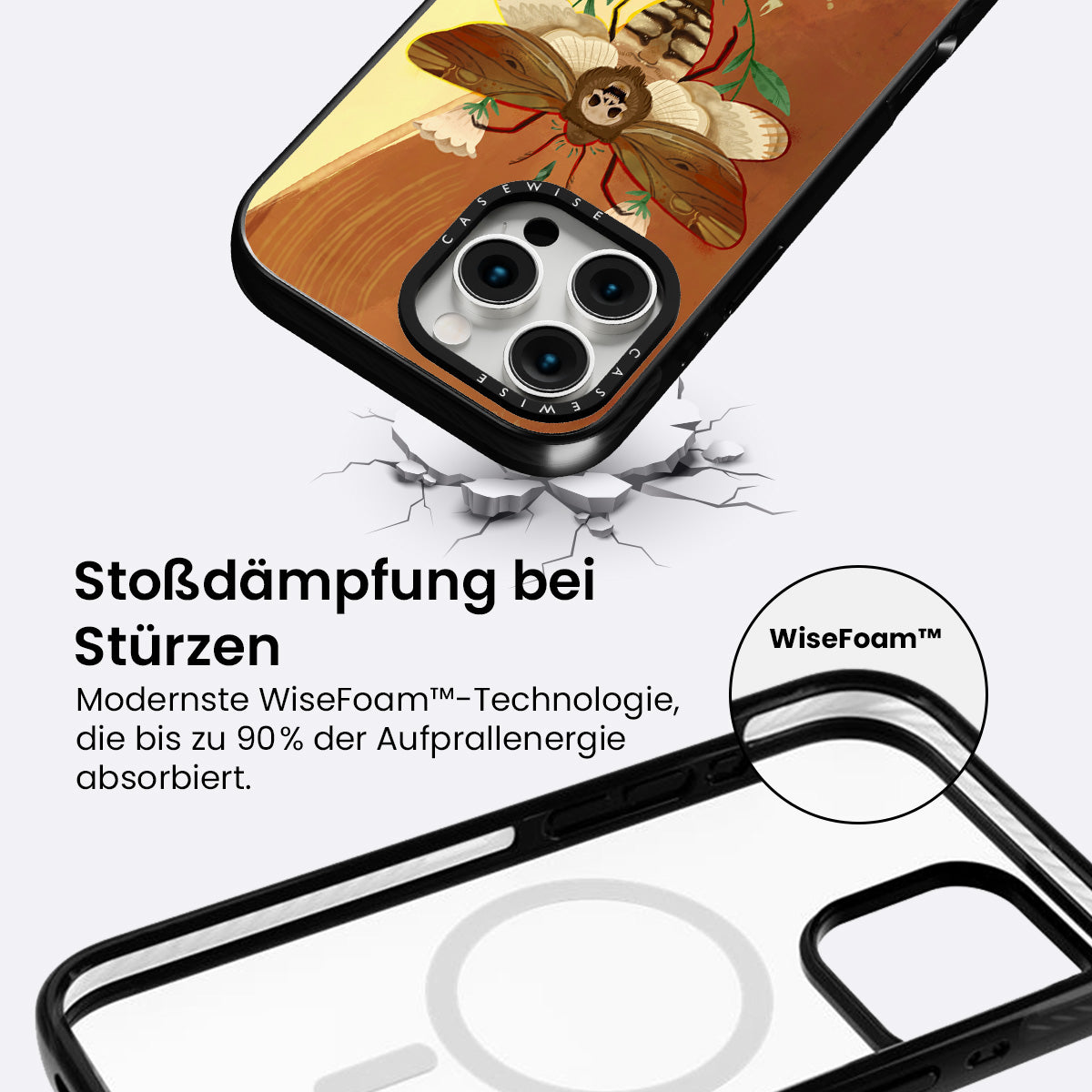 CASEWISE

CASEWISE

Stoßdämpfung bei Stürzen

Modernste WiseFoam™-Technologie, die bis zu 90% der Aufprallenergie absorbiert.

WiseFoam™