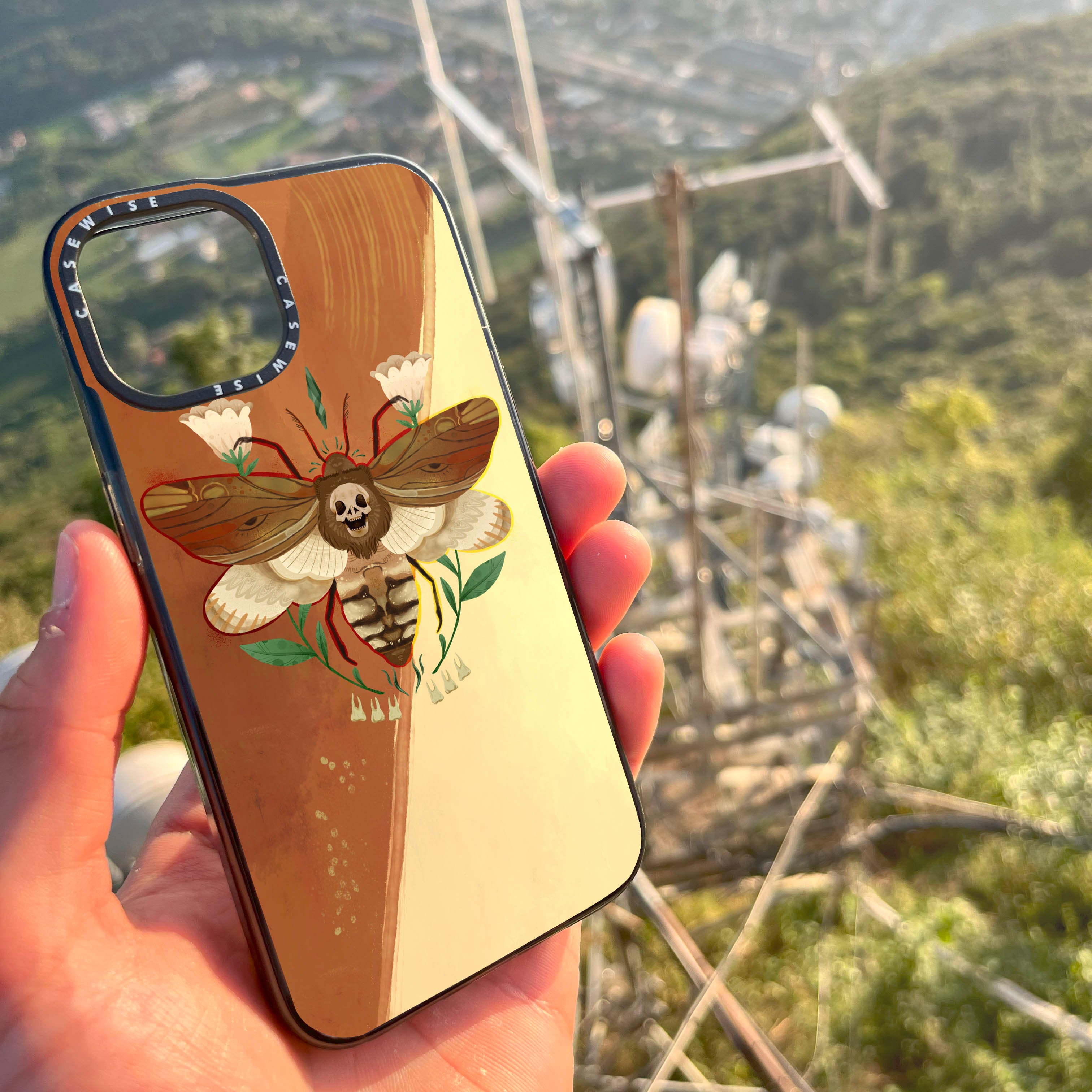 CASEWISE CASEWISE