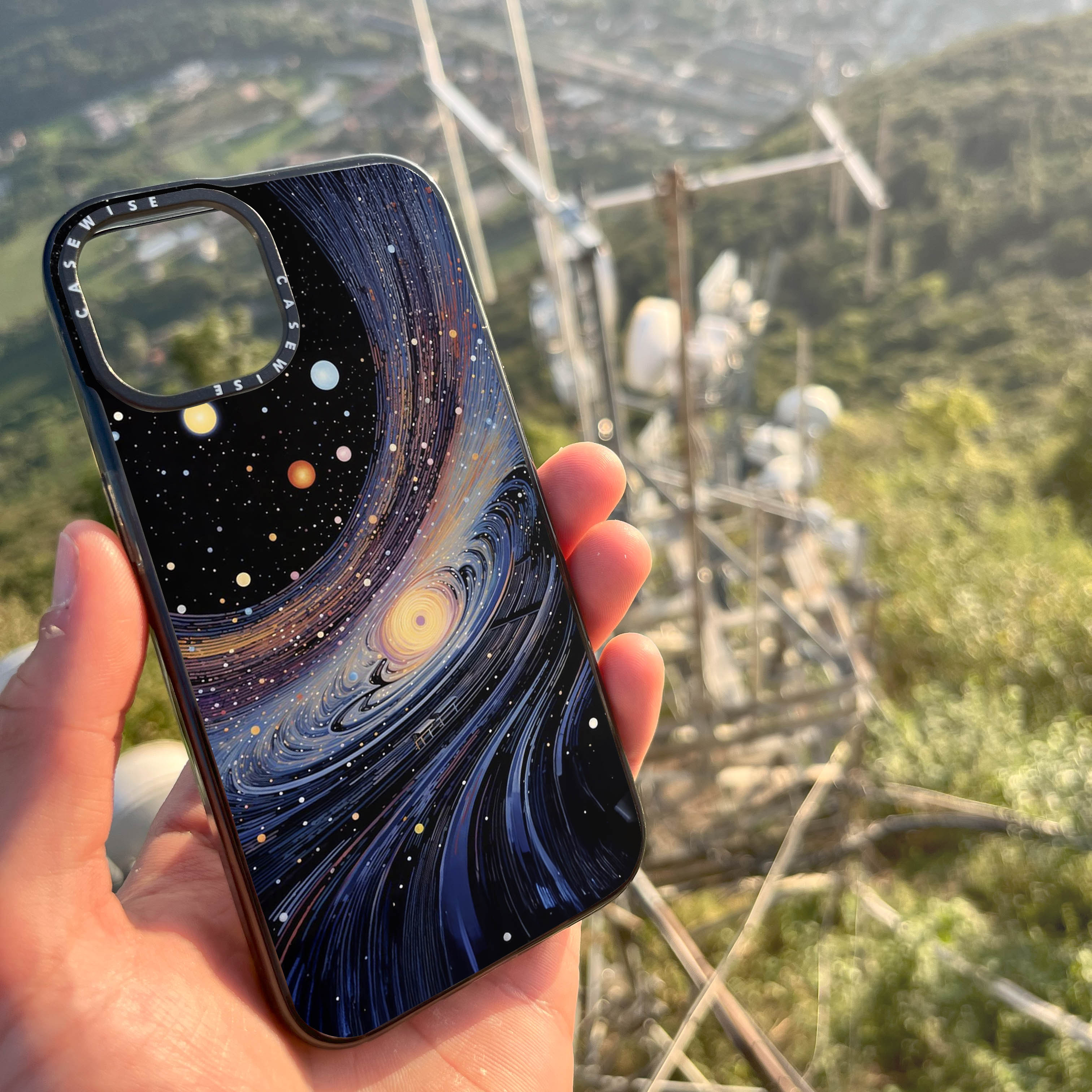 CASEWISE CASEWISE