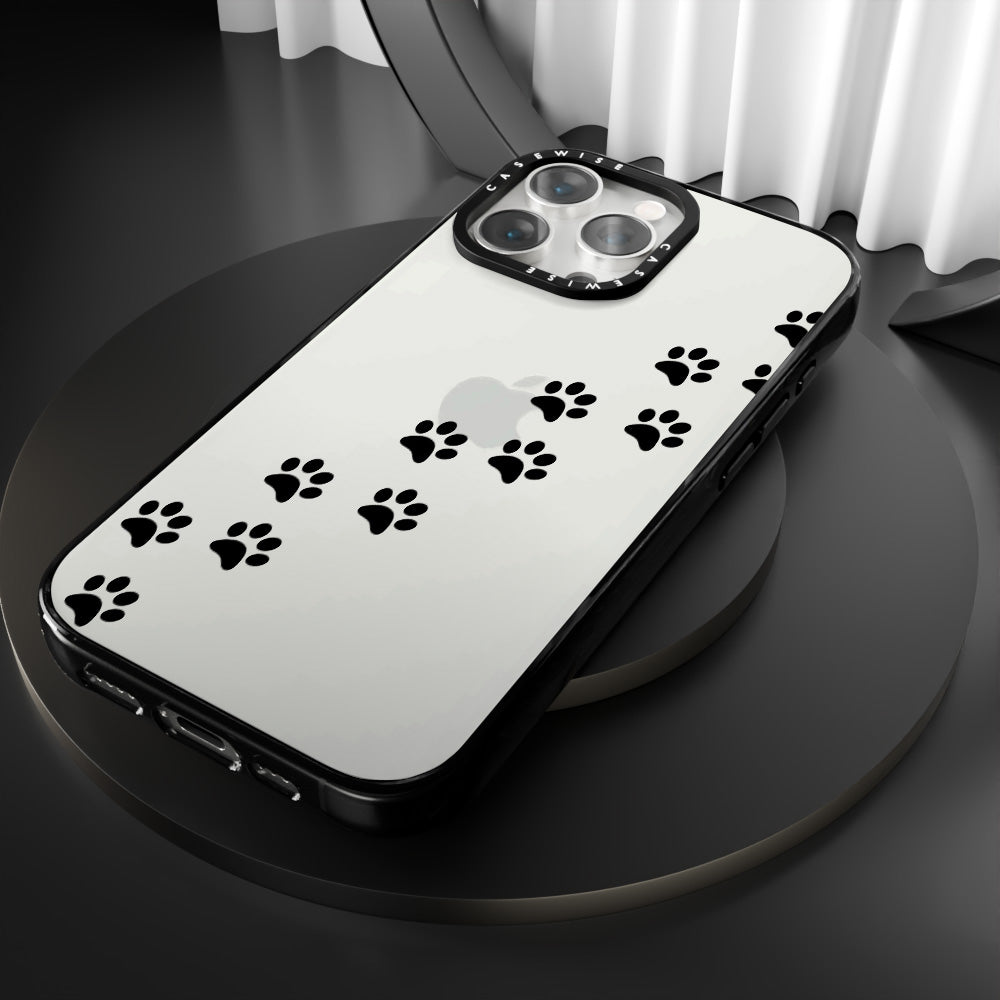 CASEWISE CASEWISE