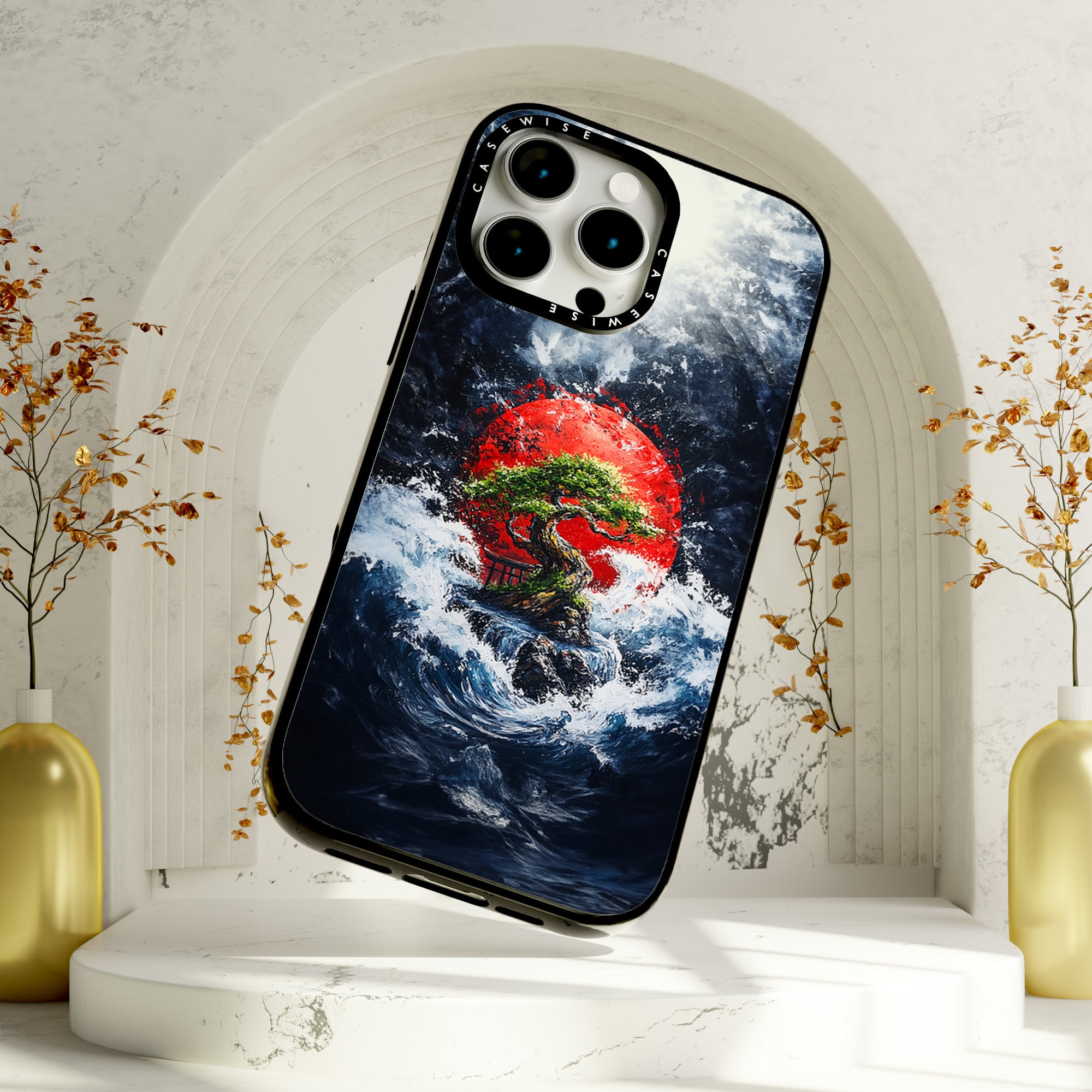 CASEWISE CASEWISE