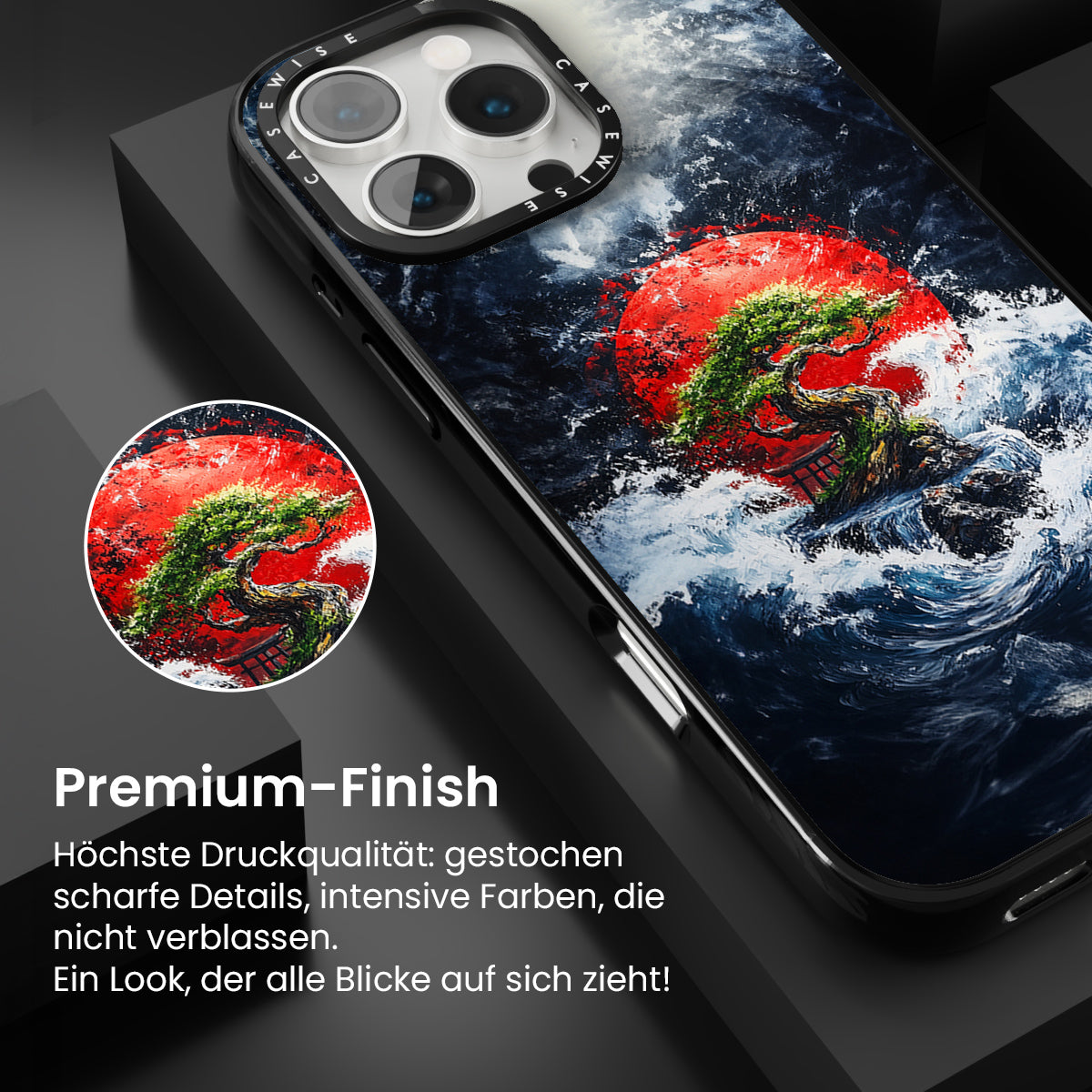 CASEWISE CASEWISE

Premium-Finish

Höchste Druckqualität: gestochen scharfe Details, intensive Farben, die nicht verblassen.
Ein Look, der alle Blicke auf sich zieht!