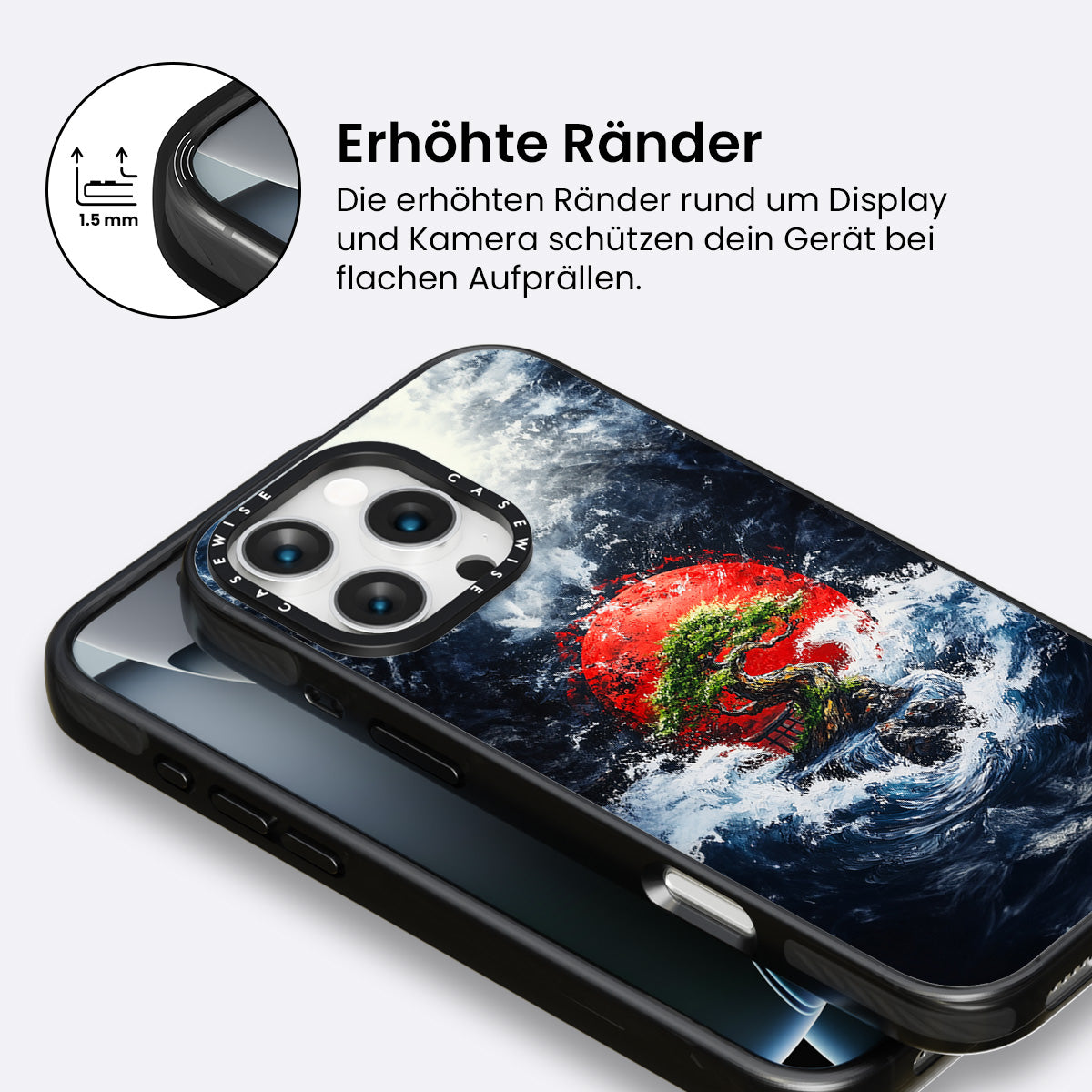 1.5 mm

Erhöhte Ränder

Die erhöhten Ränder rund um Display und Kamera schützen dein Gerät bei flachen Aufprällen.

CASEWISE CASEWISE