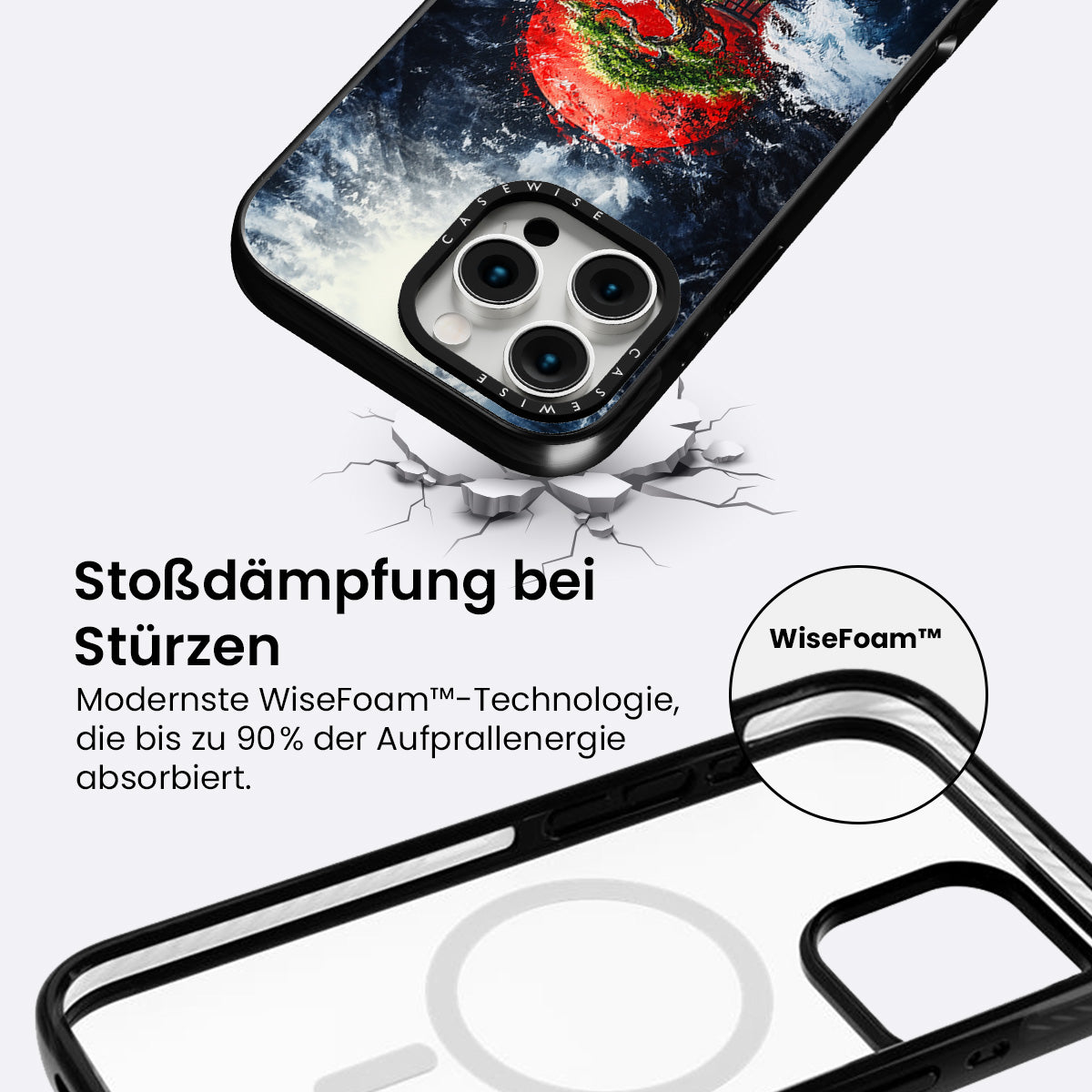 CASEWISE

CASEWISE

Stoßdämpfung bei Stürzen

Modernste WiseFoam™-Technologie, die bis zu 90% der Aufprallenergie absorbiert.

WiseFoam™