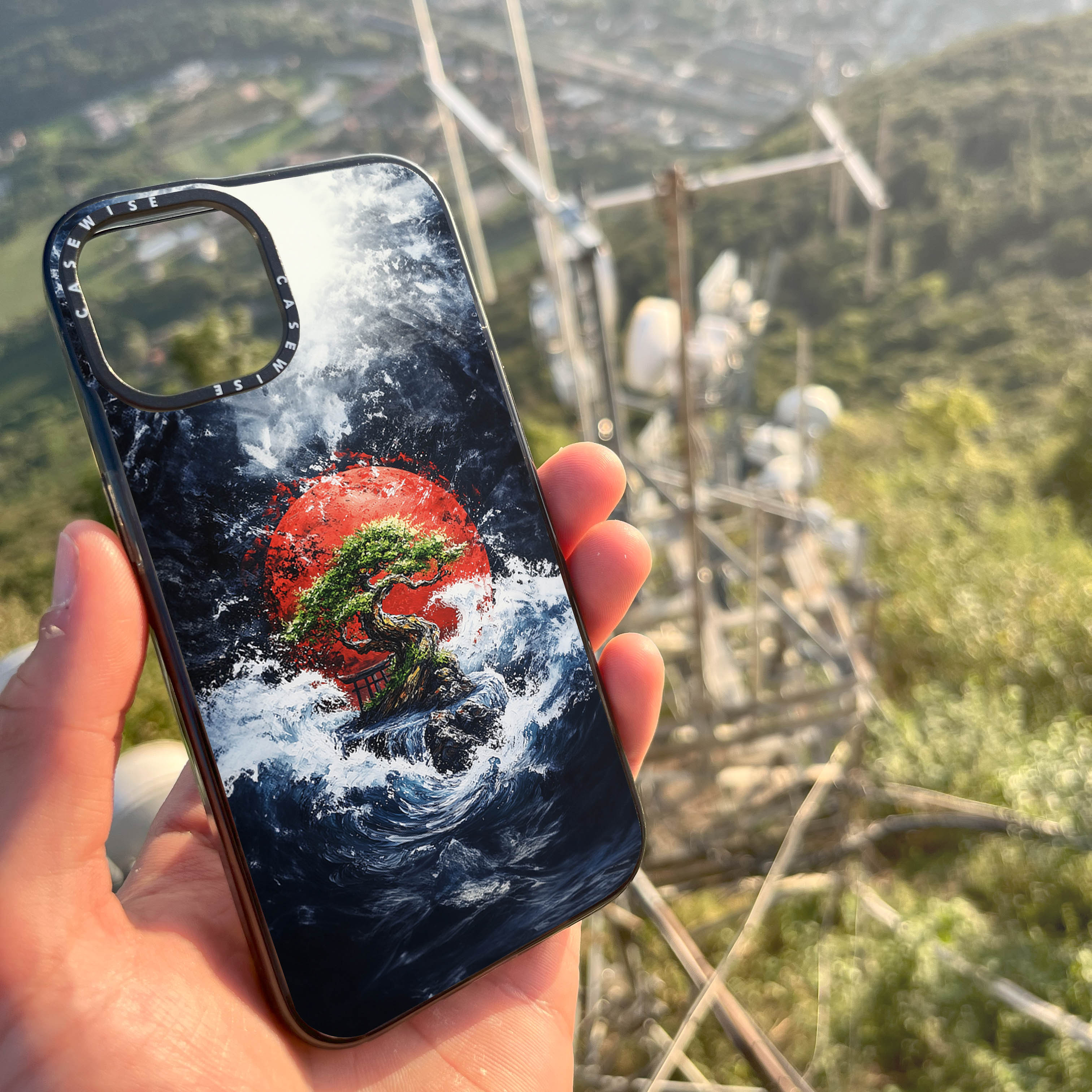 CASEWISE
CASEWISE