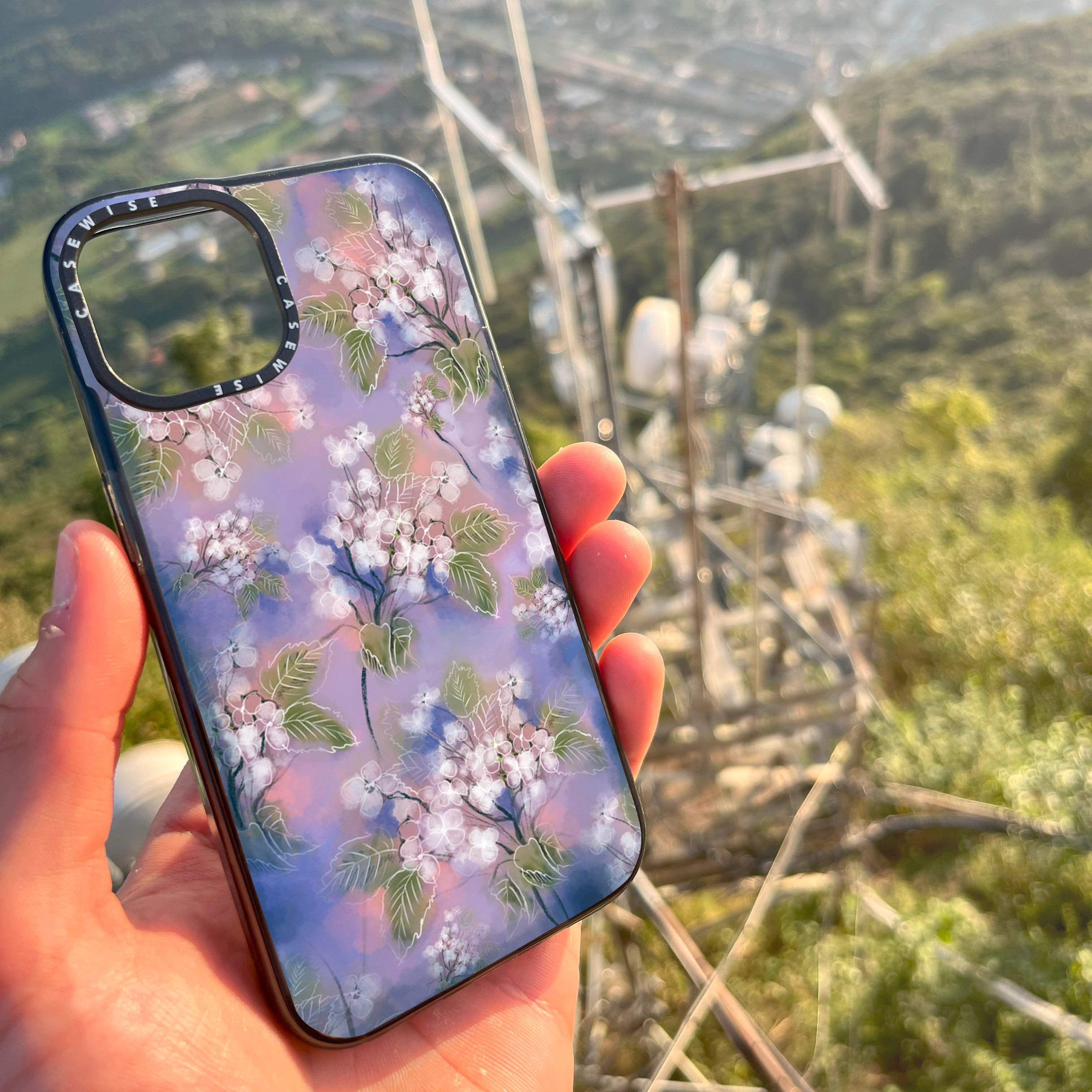 CASEWISE CASEWISE