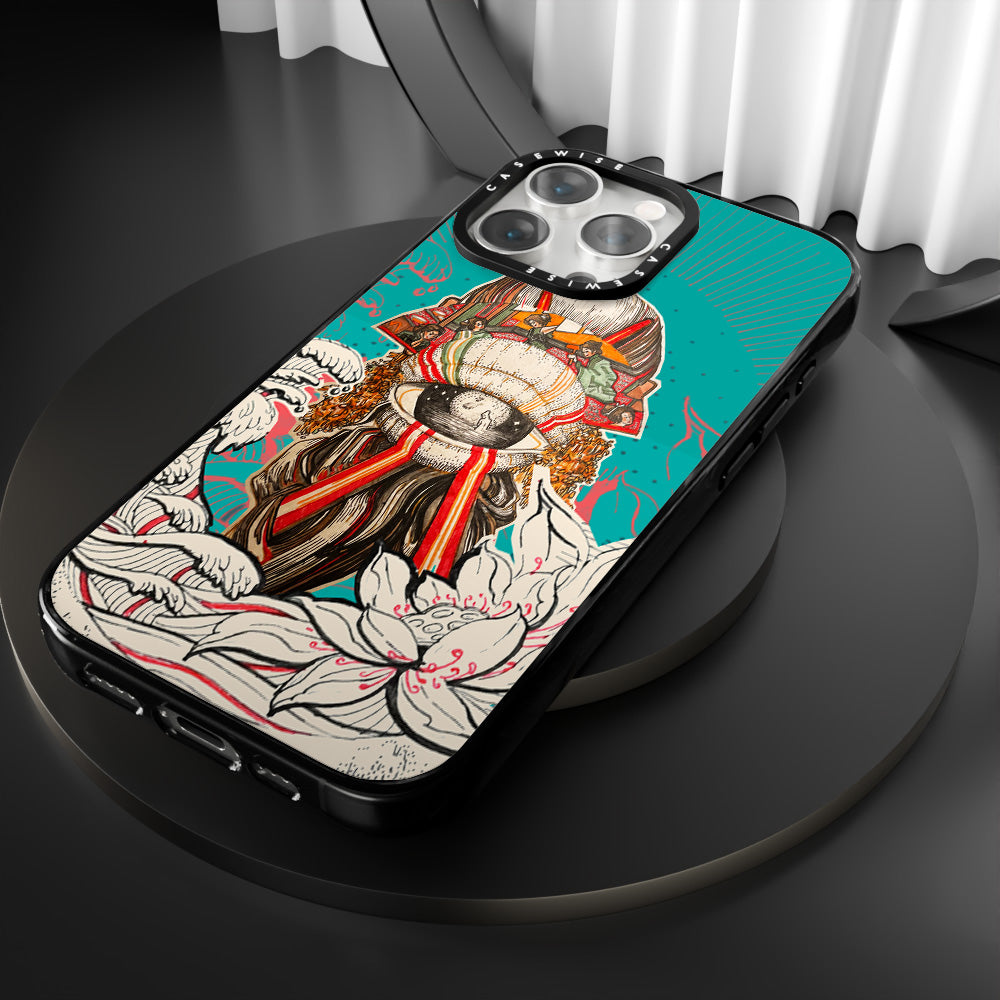 CASEWISE CASEWISE