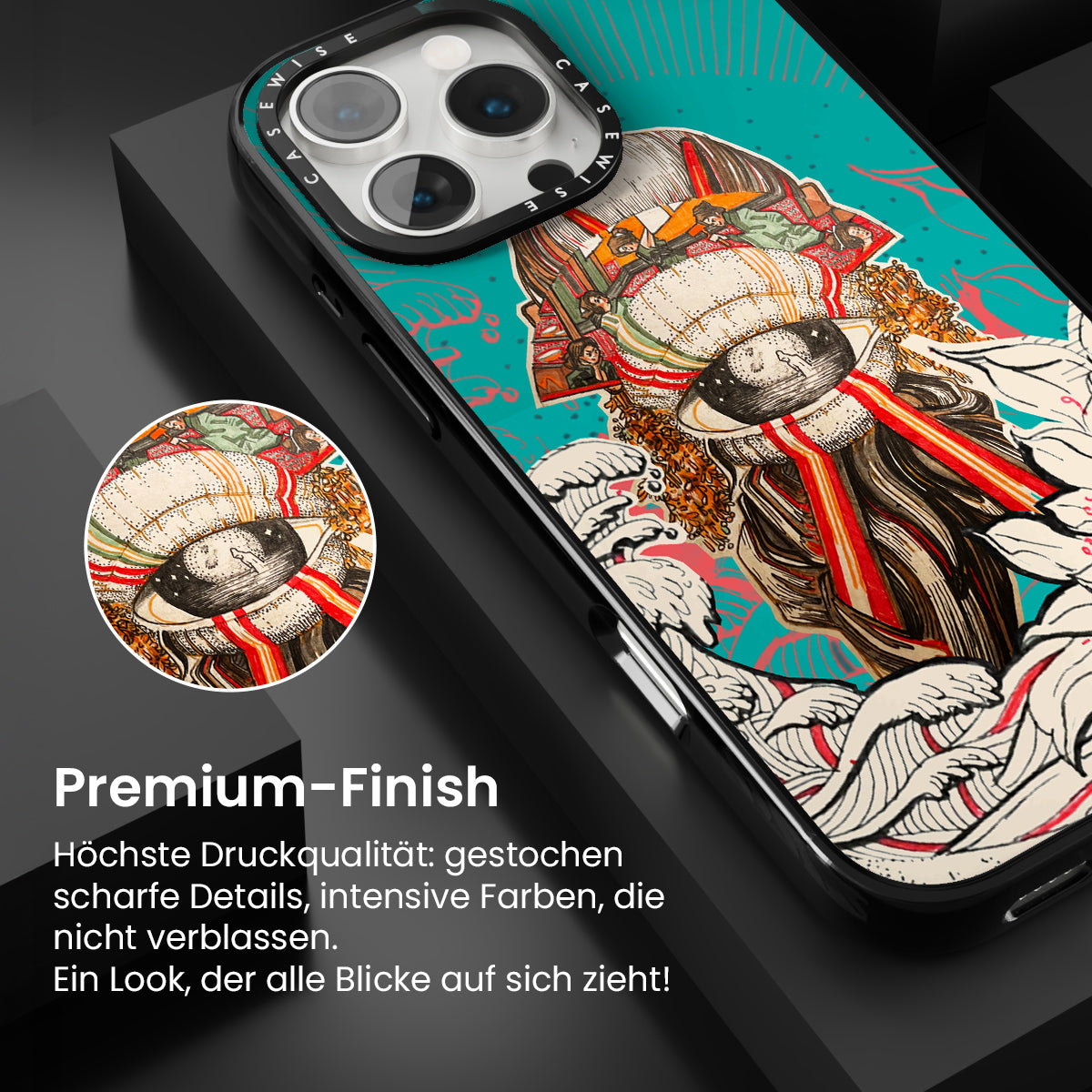 CASEWISE CASEWISE

Premium-Finish

Höchste Druckqualität: gestochen scharfe Details, intensive Farben, die nicht verblassen.
Ein Look, der alle Blicke auf sich zieht!