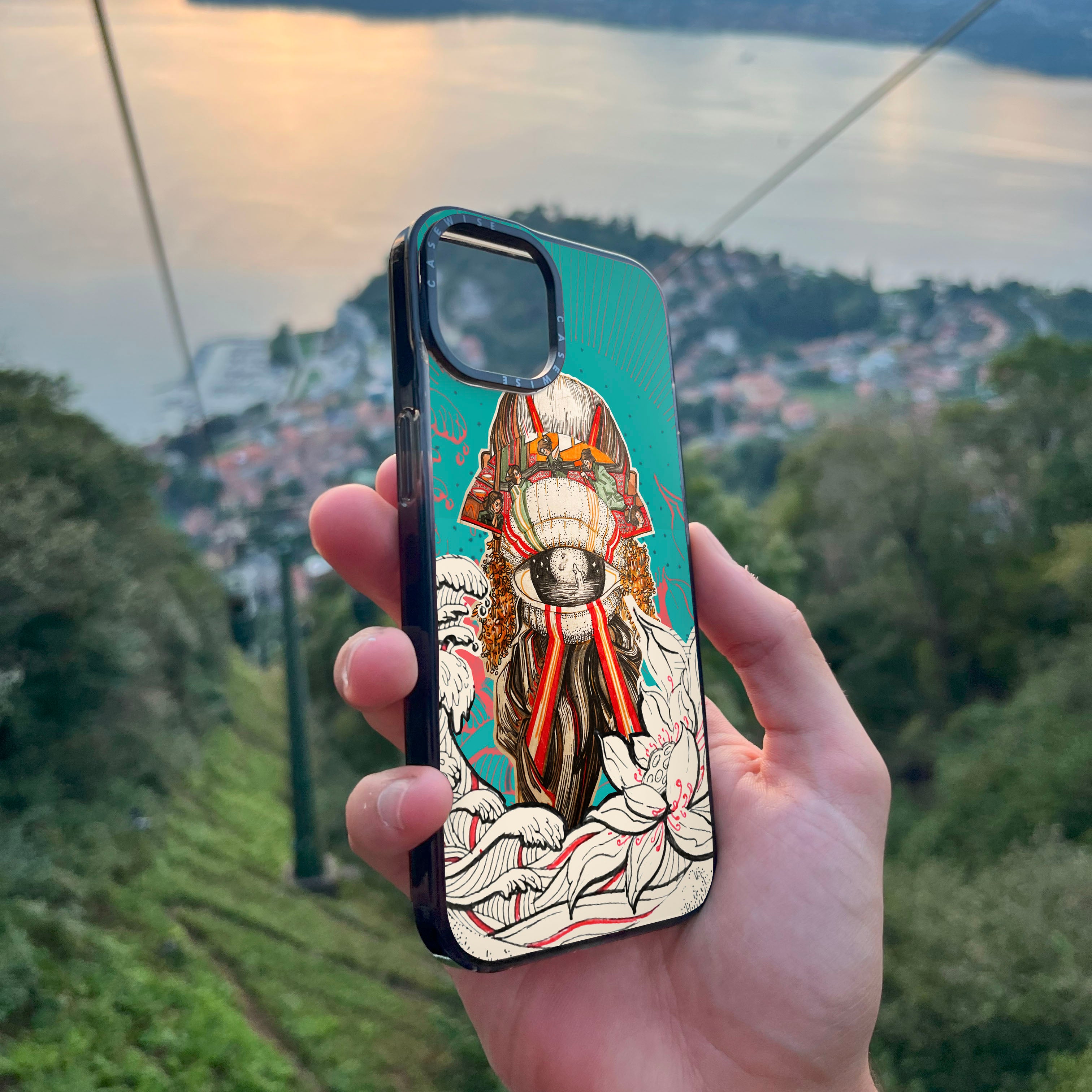 CASEWISE
CASEWISE