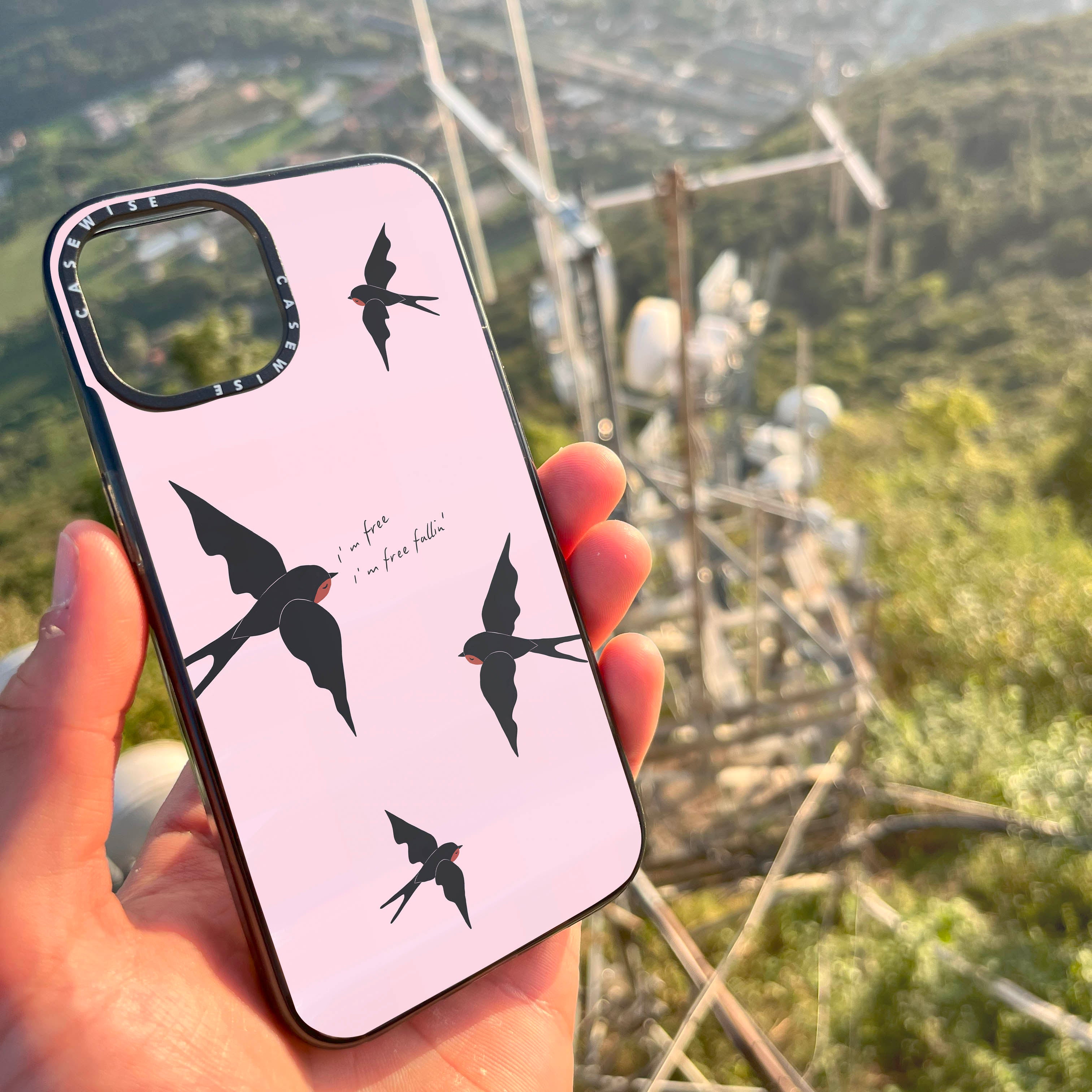 CASEWISE
CASEWISE

i'm free
i'm free fallin'