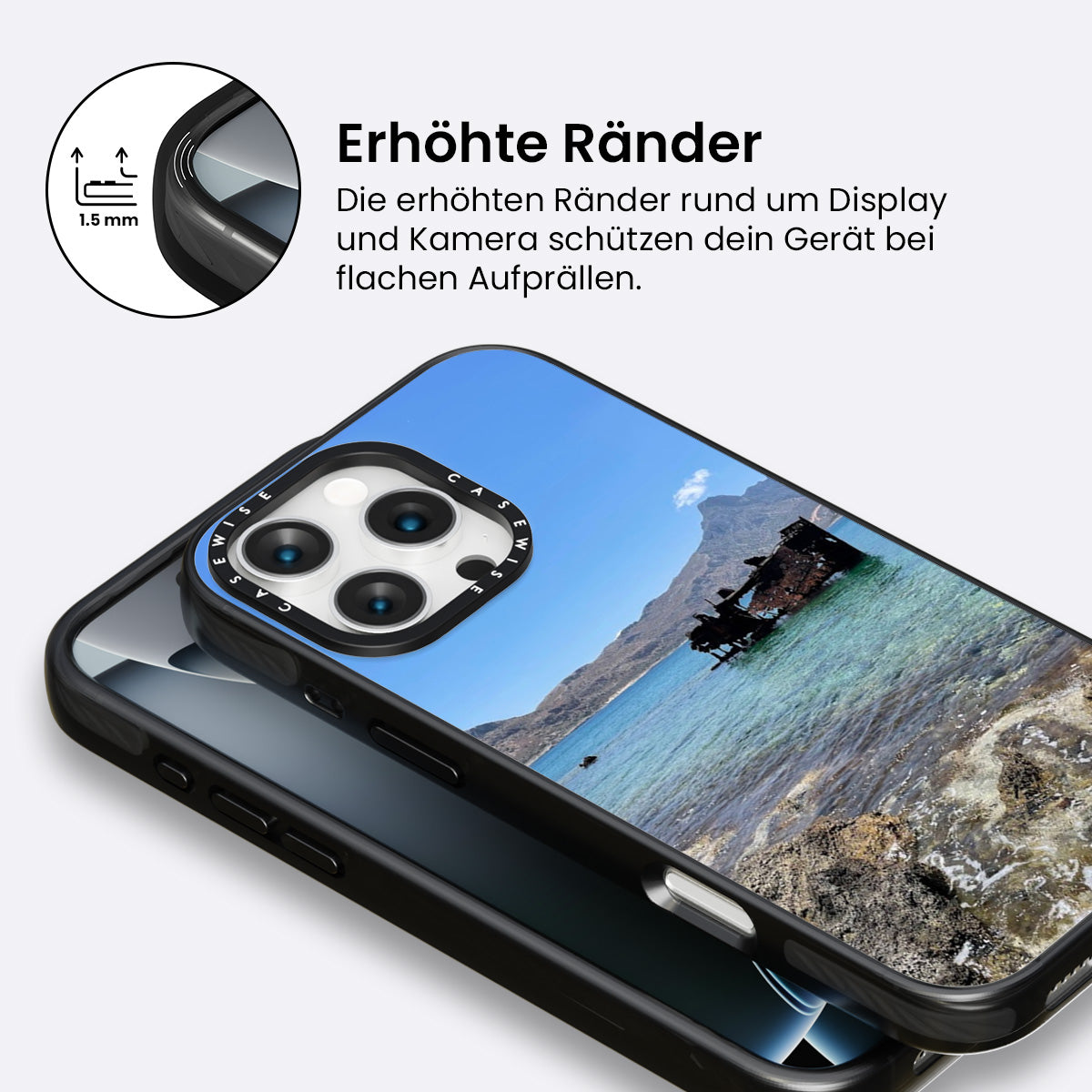 1.5 mm

Erhöhte Ränder

Die erhöhten Ränder rund um Display und Kamera schützen dein Gerät bei flachen Aufprällen.

CASEWISE CASEWISE