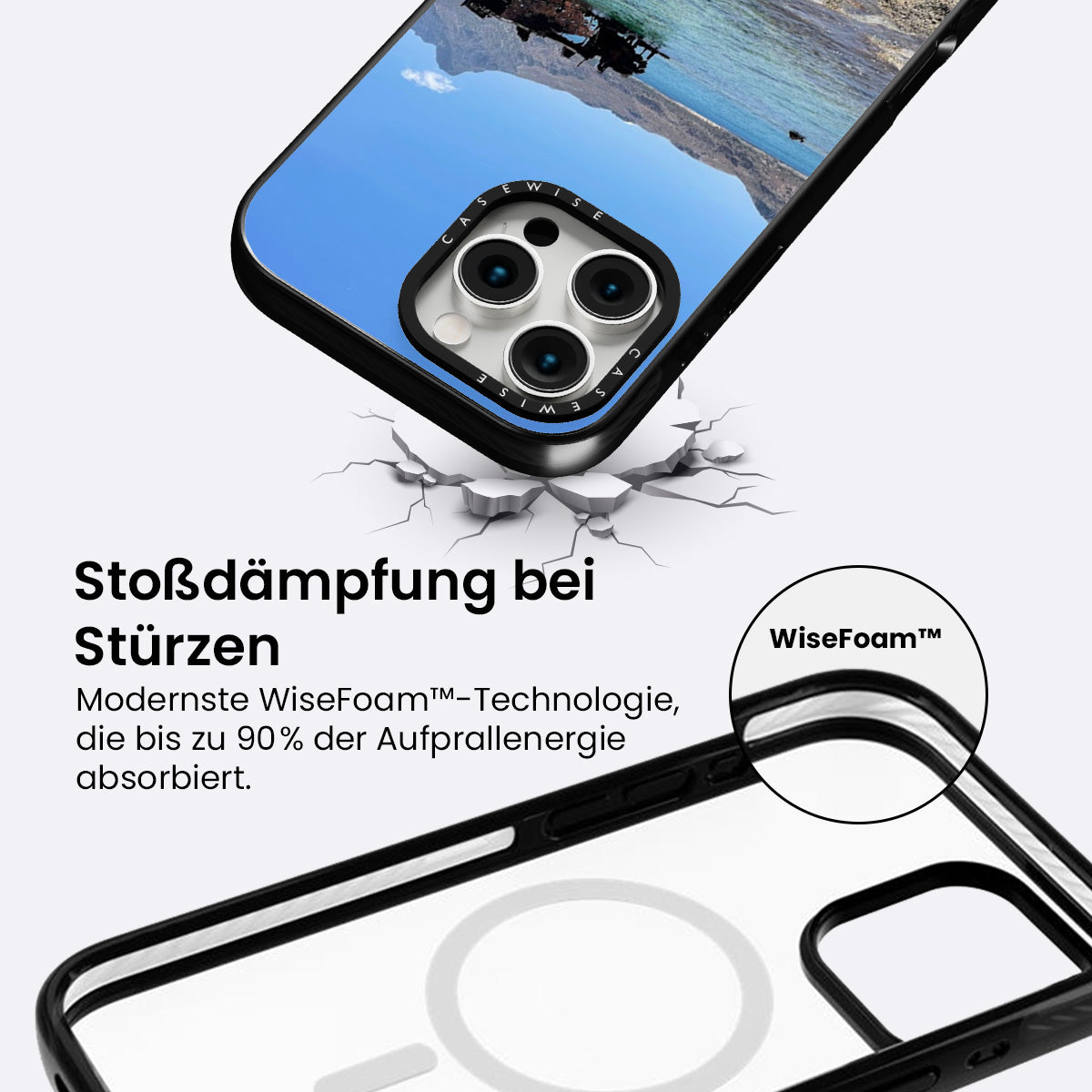 CASEWISE

CASEWISE

Stoßdämpfung bei Stürzen

Modernste WiseFoam™-Technologie, die bis zu 90% der Aufprallenergie absorbiert.

WiseFoam™