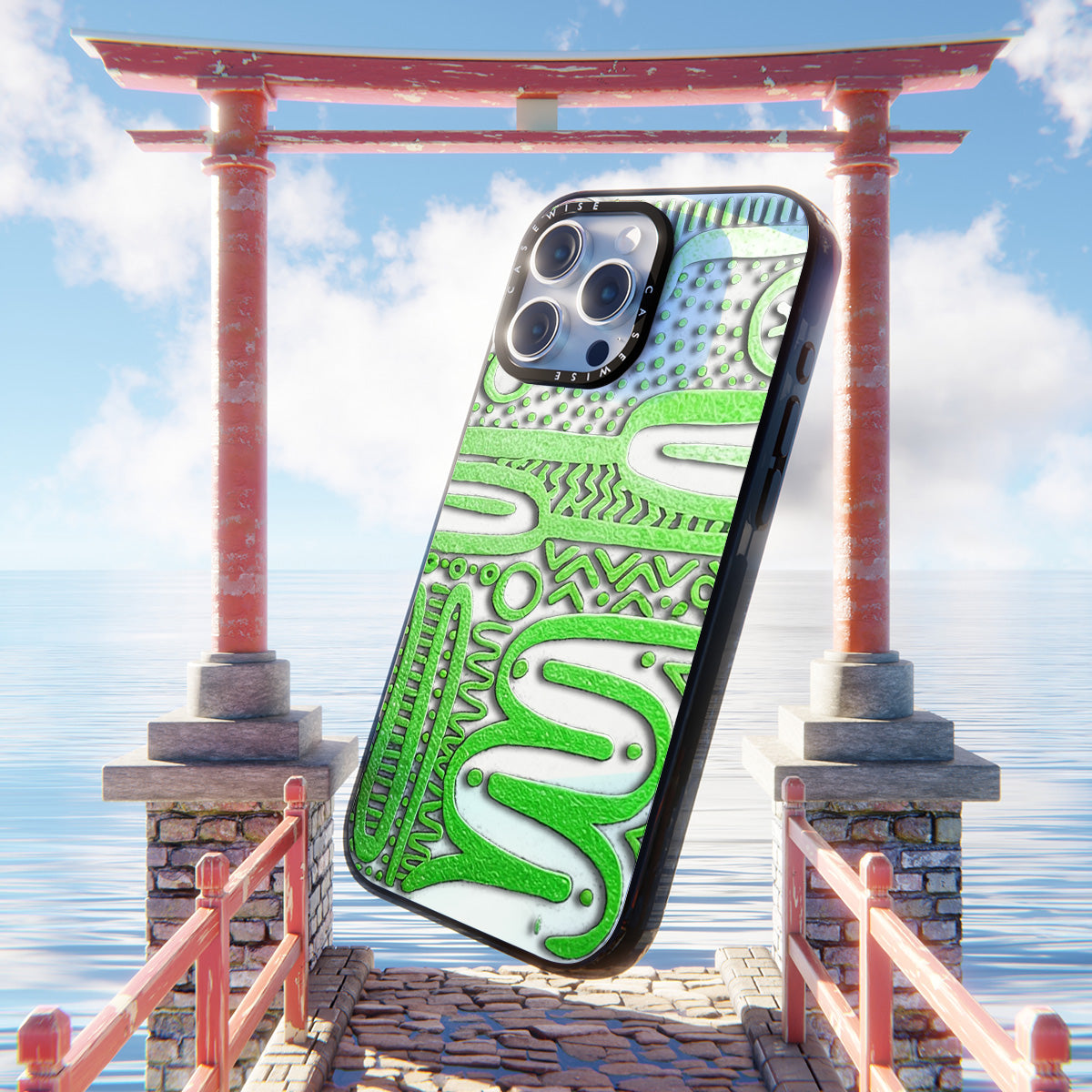 CASEWISE
CASEWISE