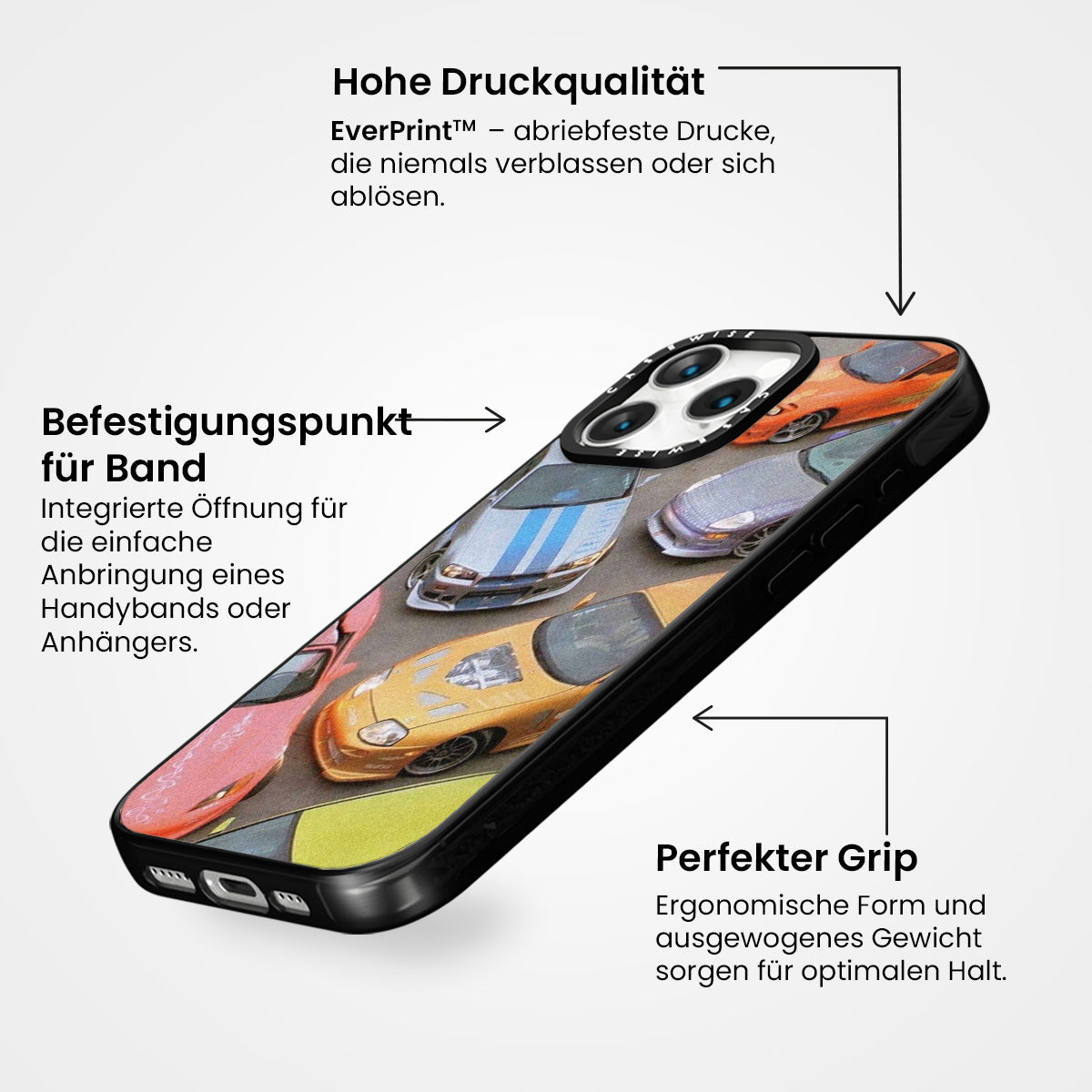 Hohe Druckqualität

EverPrint™ – abriebfeste Drucke, die niemals verblassen oder sich ablösen.

Befestigungspunkt für Band

Integrierte Öffnung für die einfache Anbringung eines Handybands oder Anhängers.

CASEWISE

CASEWISE

Perfekter Grip

Ergonomische Form und ausgewogenes Gewicht sorgen für optimalen Halt.