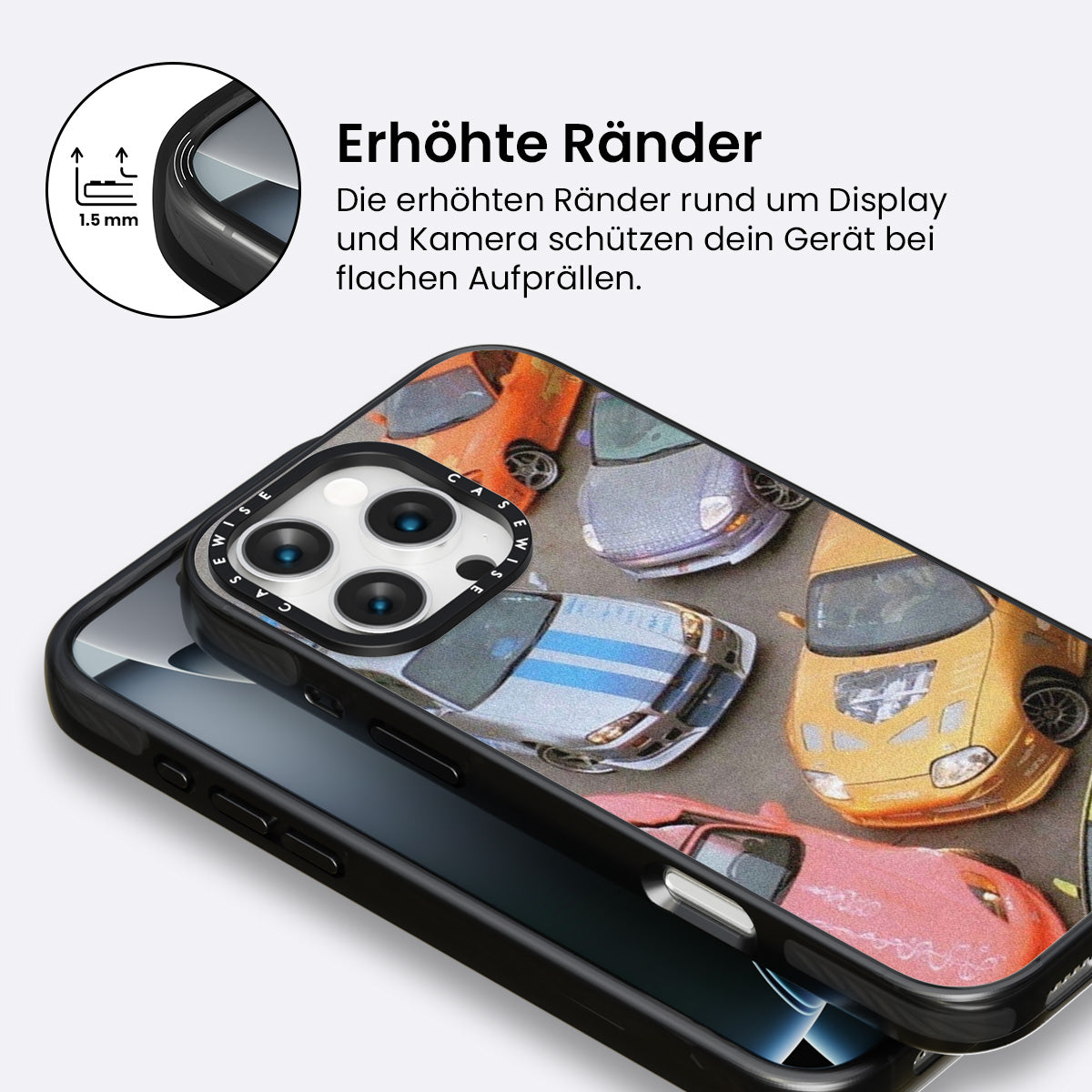 1.5 mm

Erhöhte Ränder

Die erhöhten Ränder rund um Display und Kamera schützen dein Gerät bei flachen Aufprällen.

CASEWISE CASEWISE