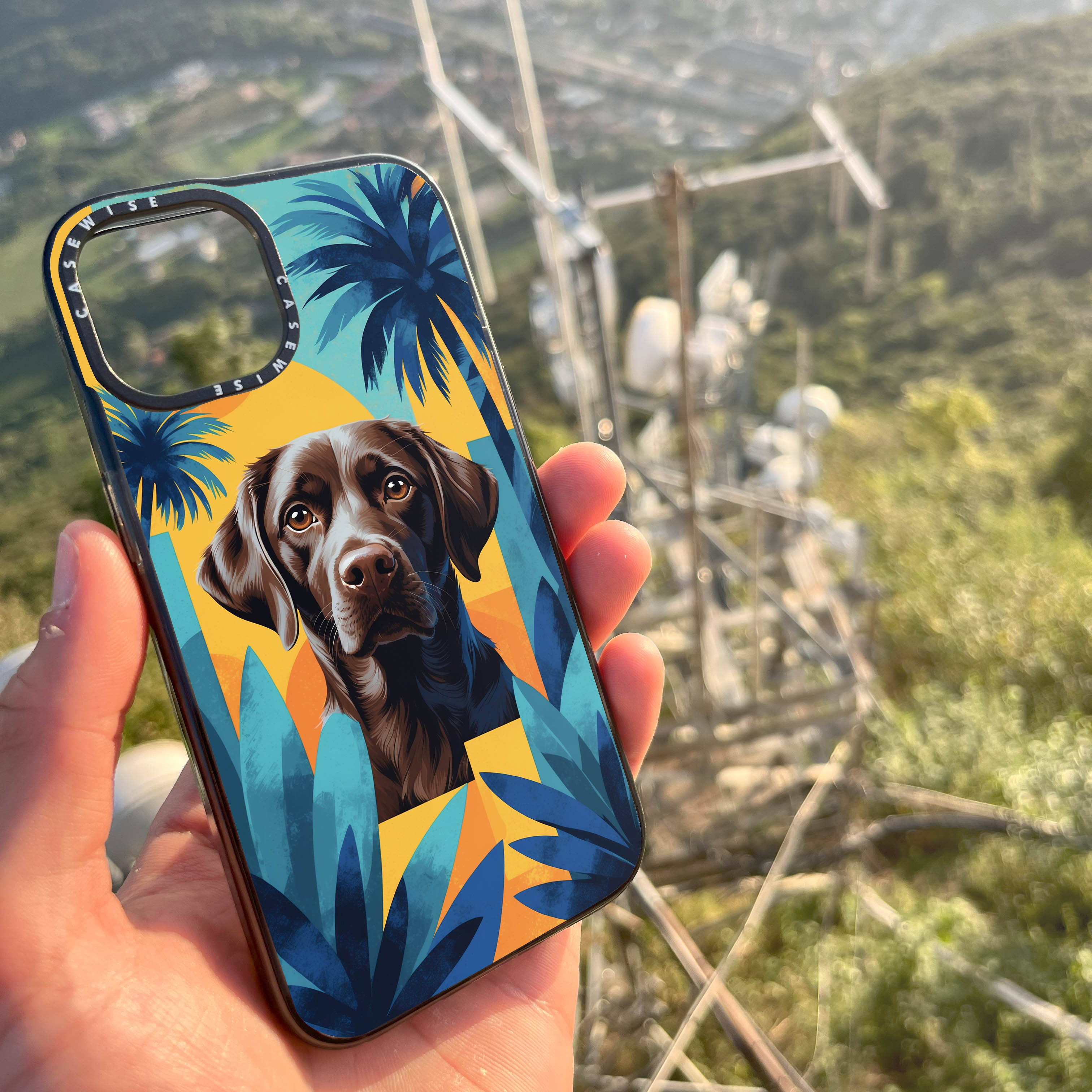 CASEWISE
CASEWISE