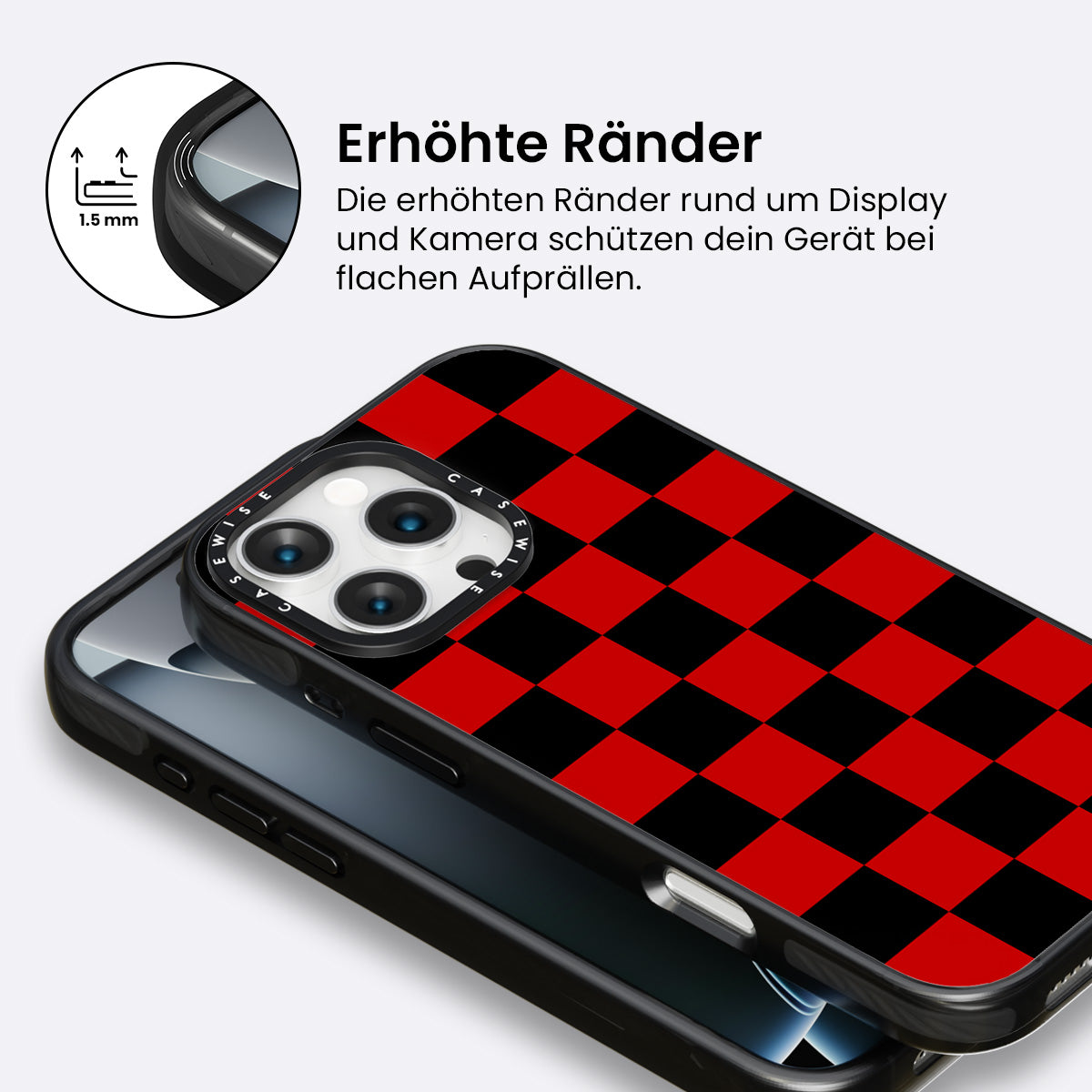 1.5 mm

Erhöhte Ränder

Die erhöhten Ränder rund um Display und Kamera schützen dein Gerät bei flachen Aufprällen.

CASEWISE

CASEWISE