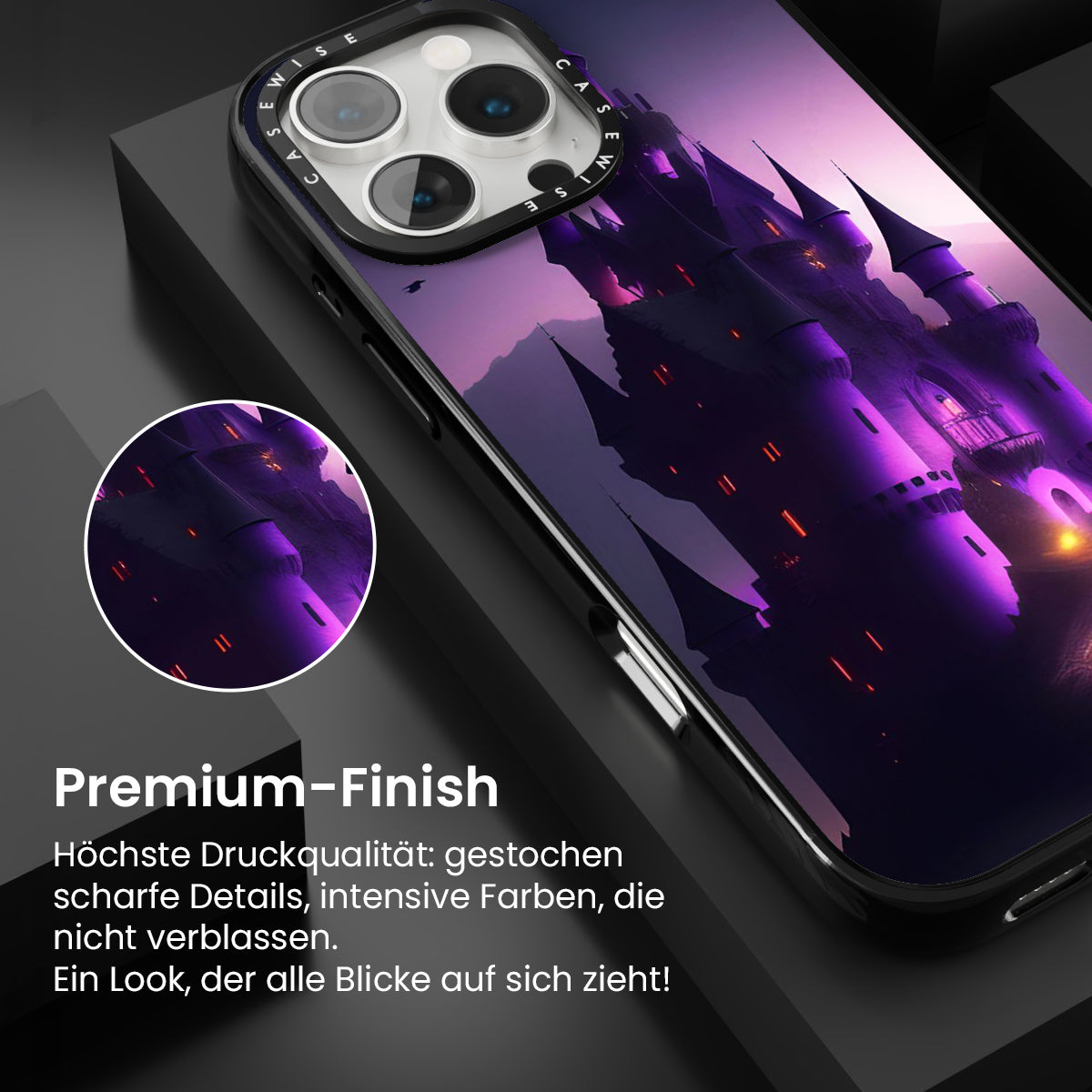 CASEWISE CASEWISE

Premium-Finish

Höchste Druckqualität: gestochen scharfe Details, intensive Farben, die nicht verblassen.
Ein Look, der alle Blicke auf sich zieht!