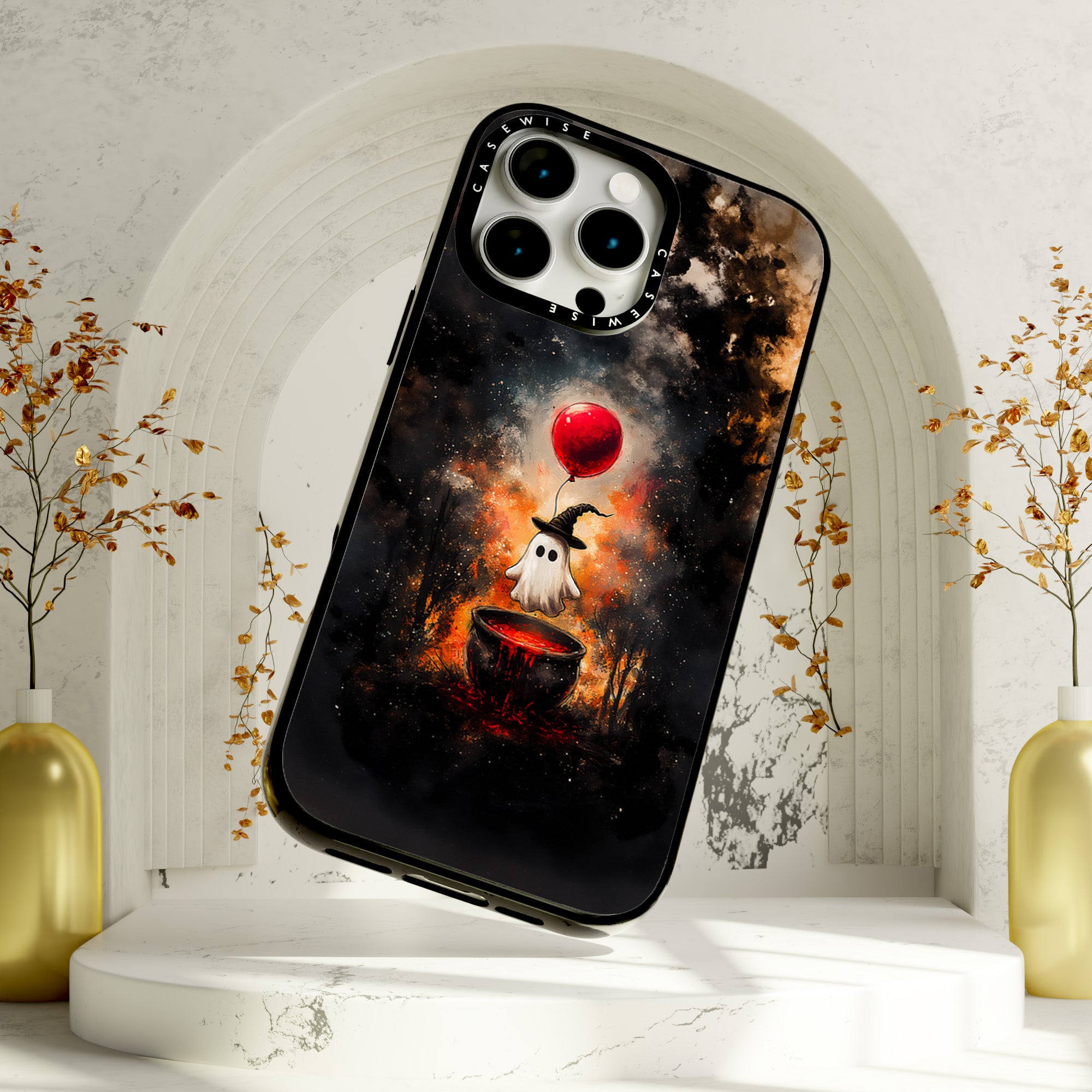 CASEWISE
CASEWISE