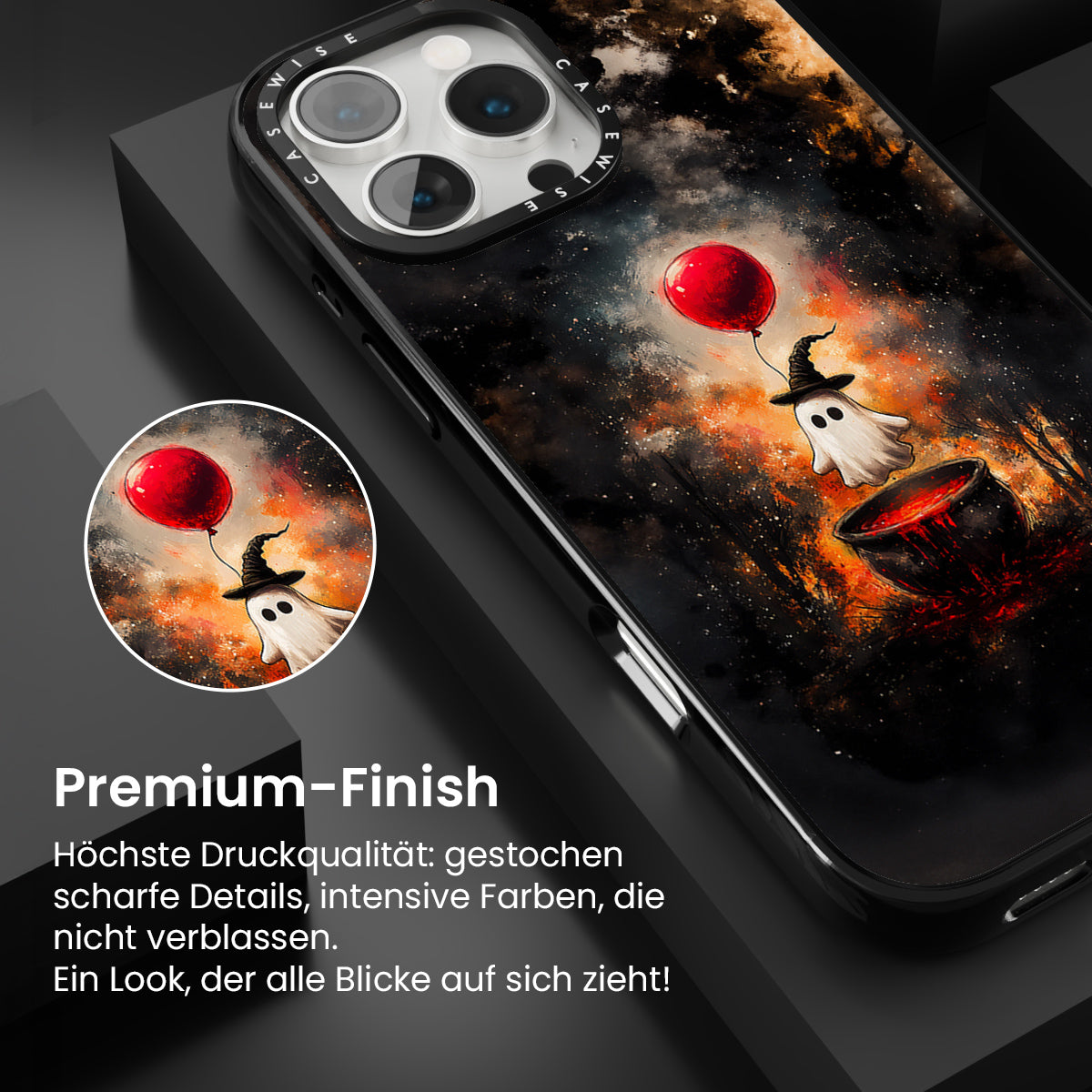 CASEWISE CASEWISE

Premium-Finish

Höchste Druckqualität: gestochen scharfe Details, intensive Farben, die nicht verblassen.
Ein Look, der alle Blicke auf sich zieht!