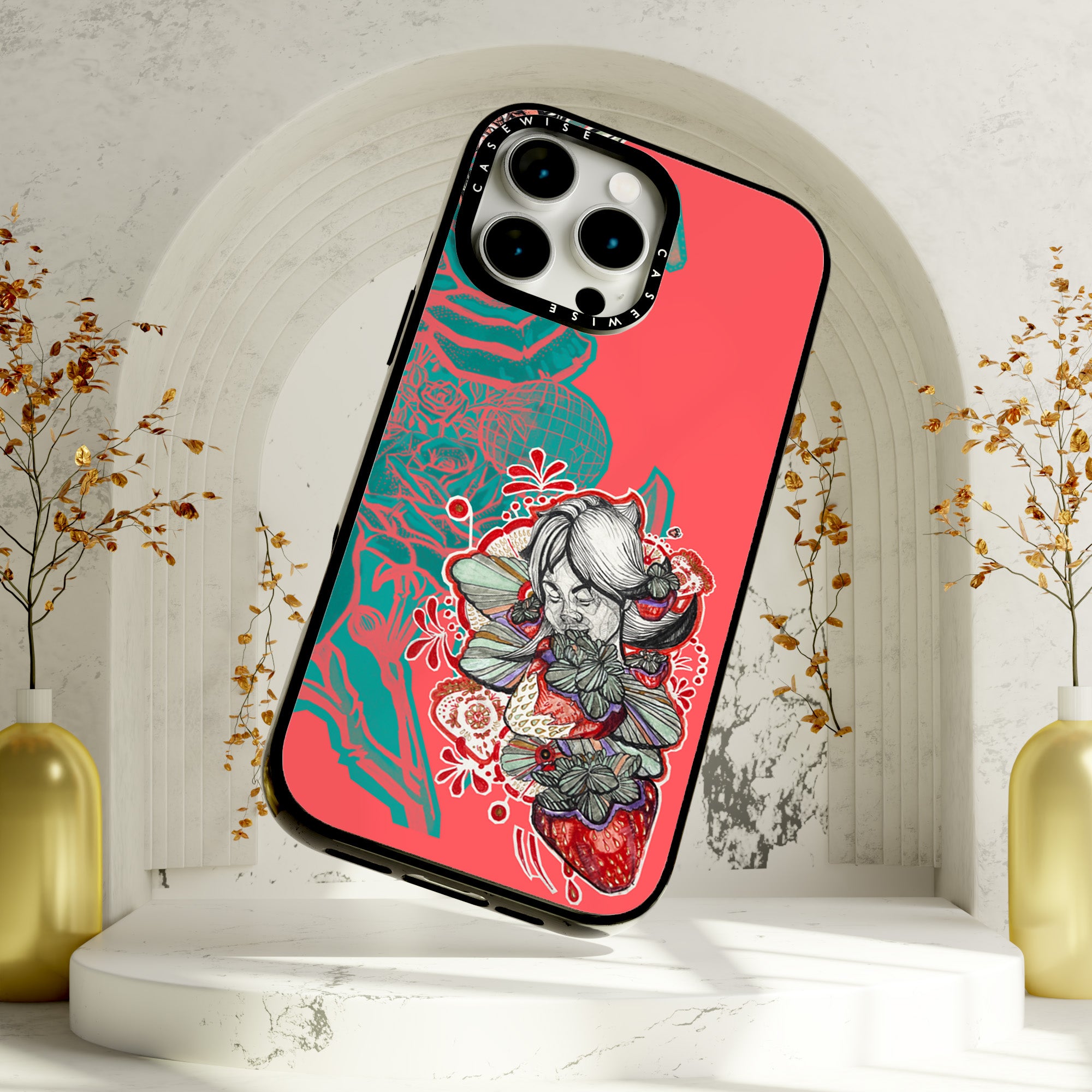 CASEWISE CASEWISE