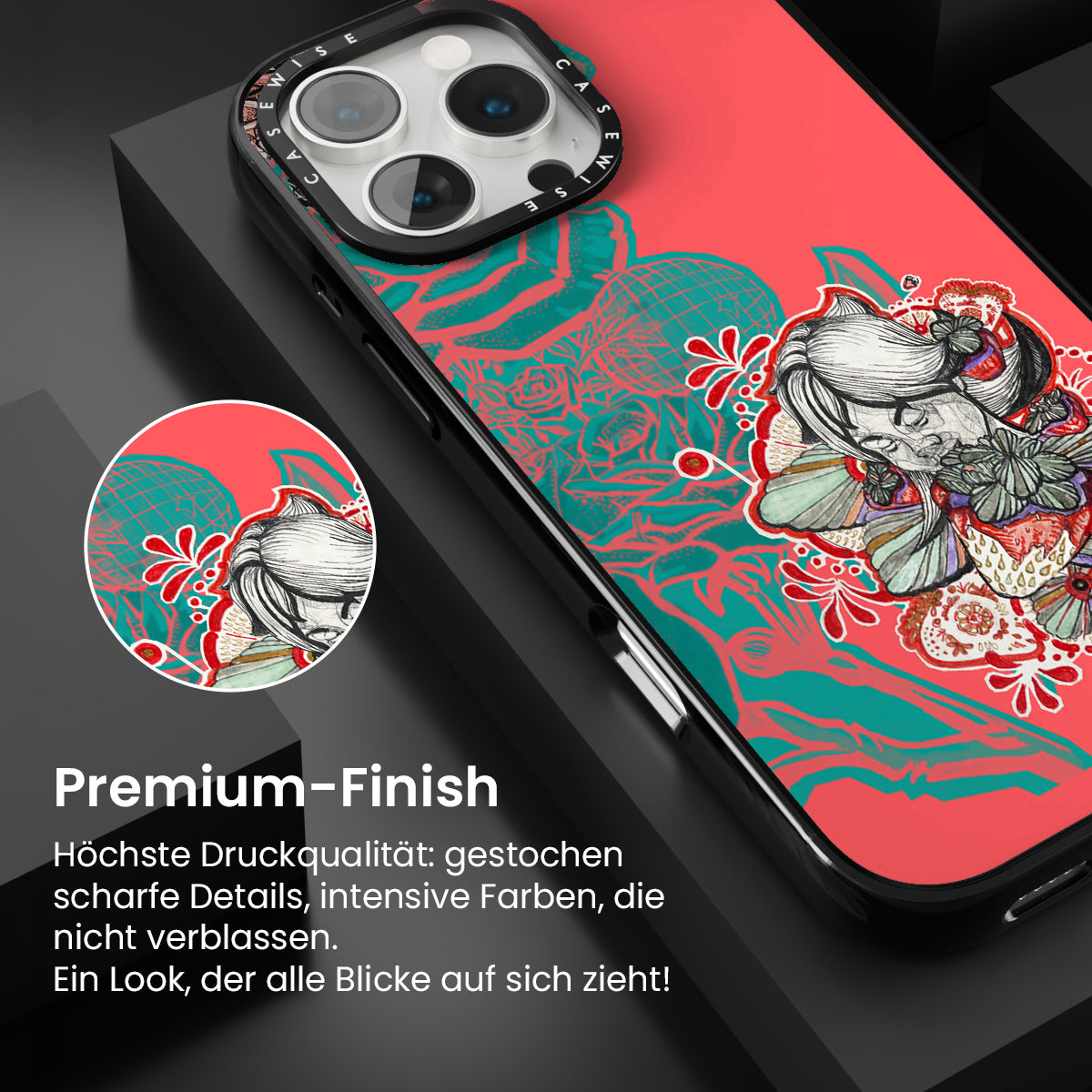 CASEWISE CASEWISE

Premium-Finish

Höchste Druckqualität: gestochen scharfe Details, intensive Farben, die nicht verblassen.
Ein Look, der alle Blicke auf sich zieht!