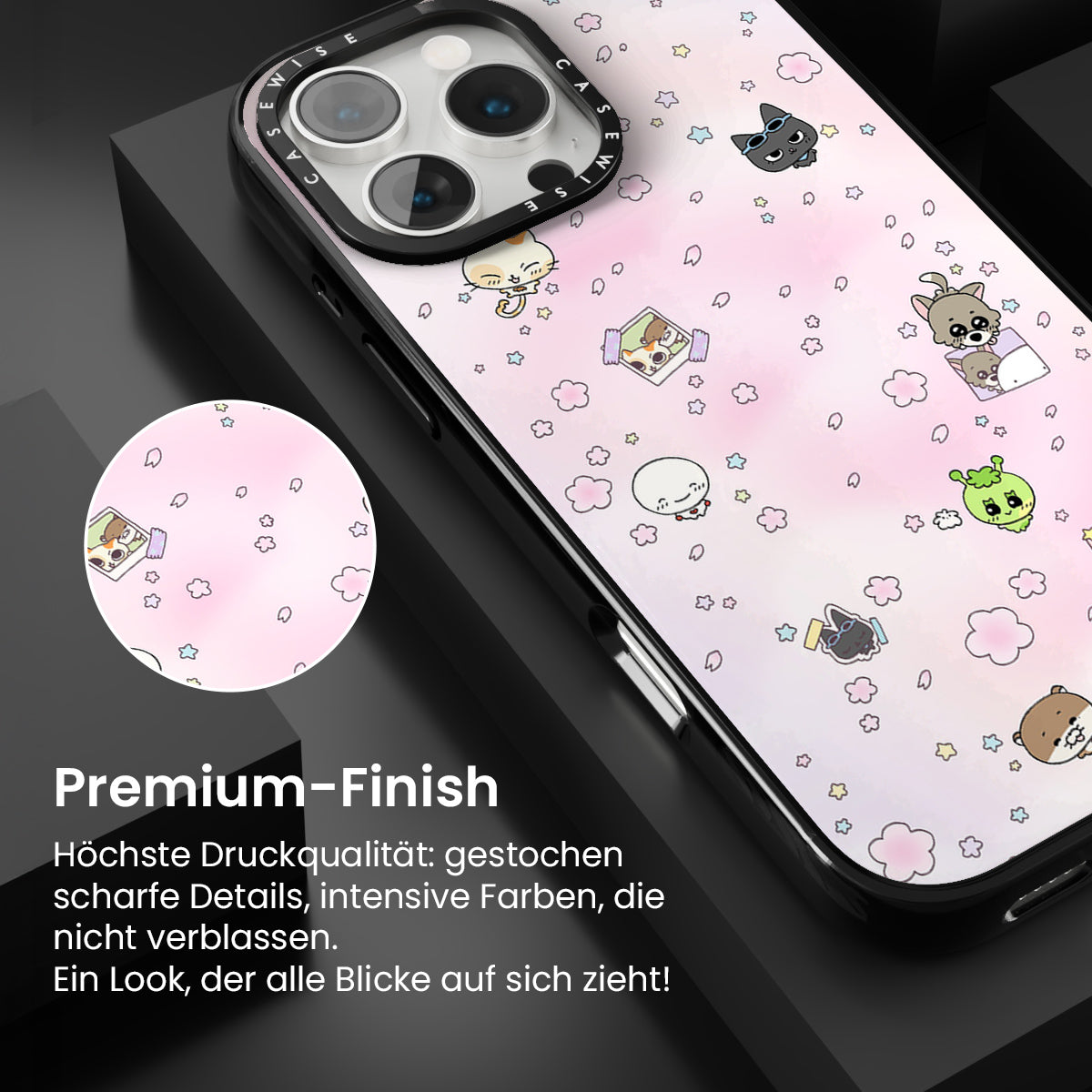 CASEWISE CASEWISE

Premium-Finish

Höchste Druckqualität: gestochen scharfe Details, intensive Farben, die nicht verblassen.
Ein Look, der alle Blicke auf sich zieht!