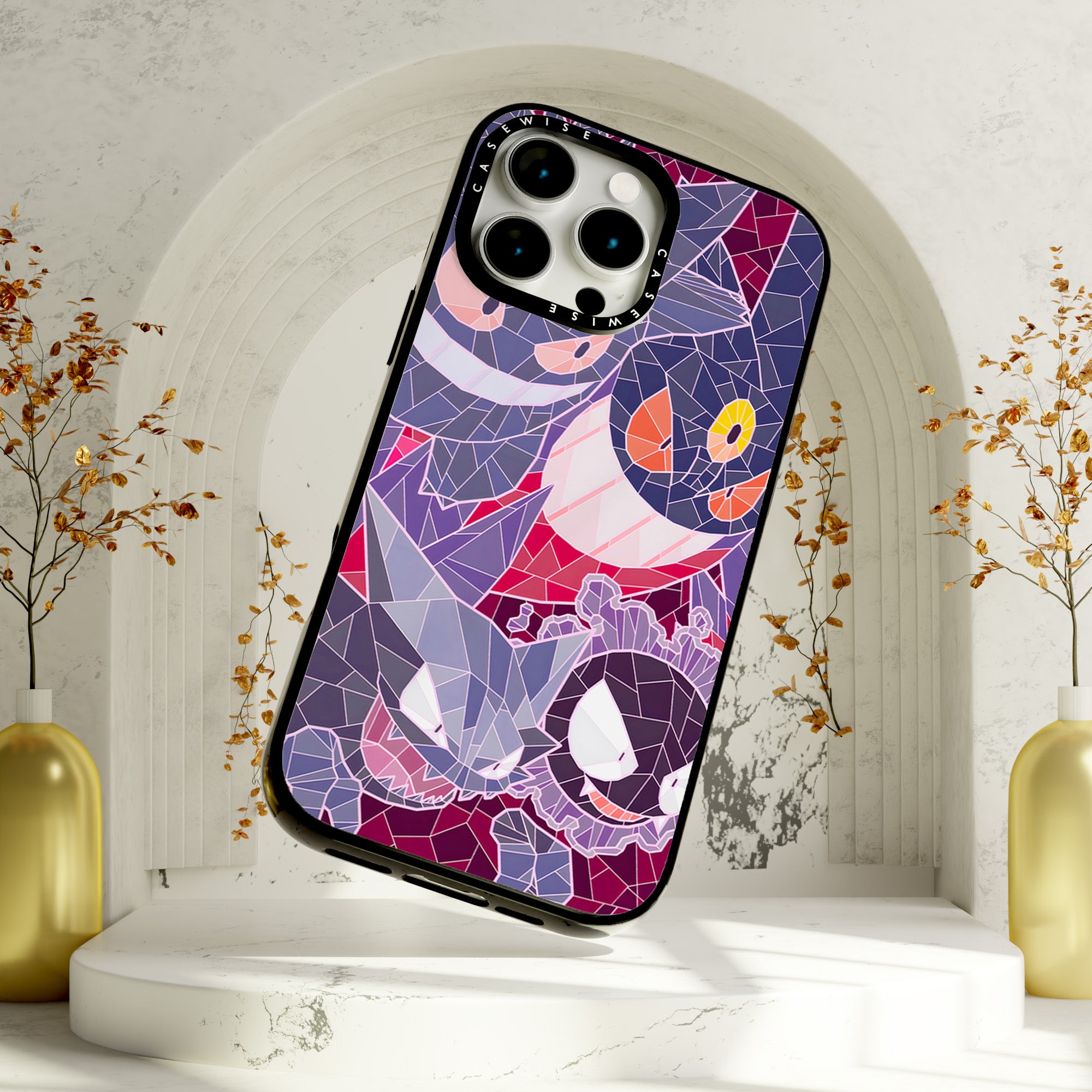 CASEWISE CASEWISE