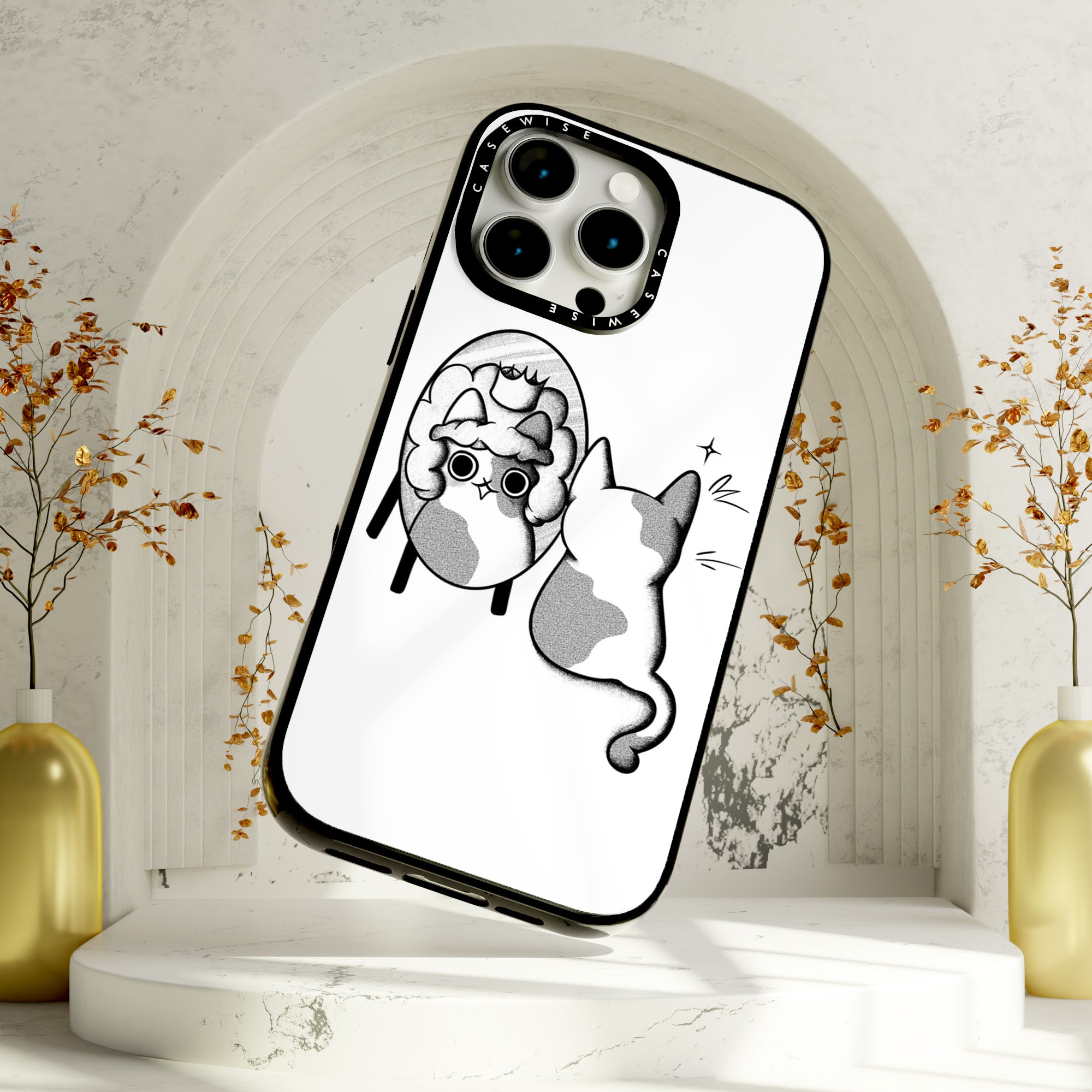 CASEWISE
CASEWISE