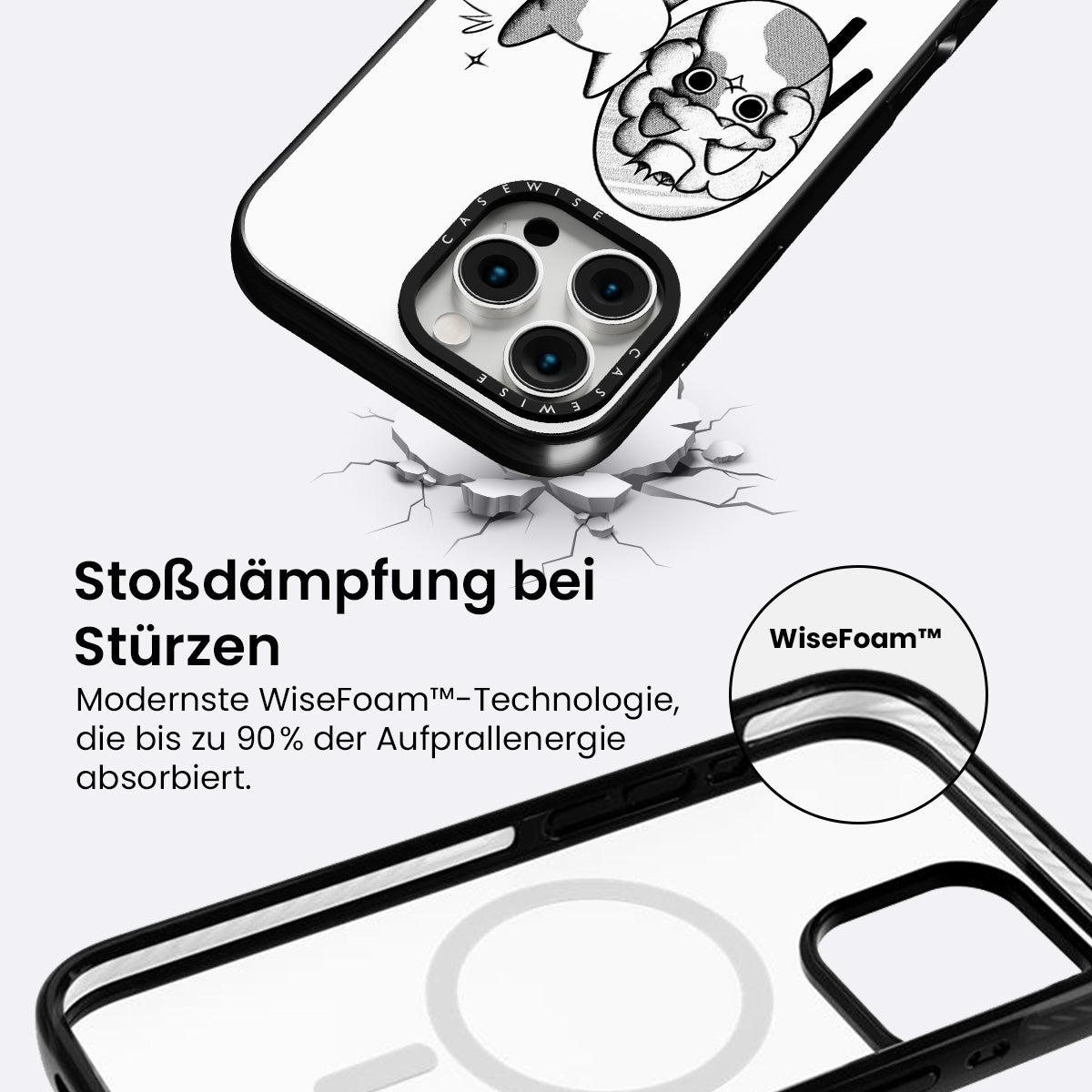 CASEWISE

CASEWISE

Stoßdämpfung bei Stürzen

Modernste WiseFoam™-Technologie, die bis zu 90% der Aufprallenergie absorbiert.

WiseFoam™