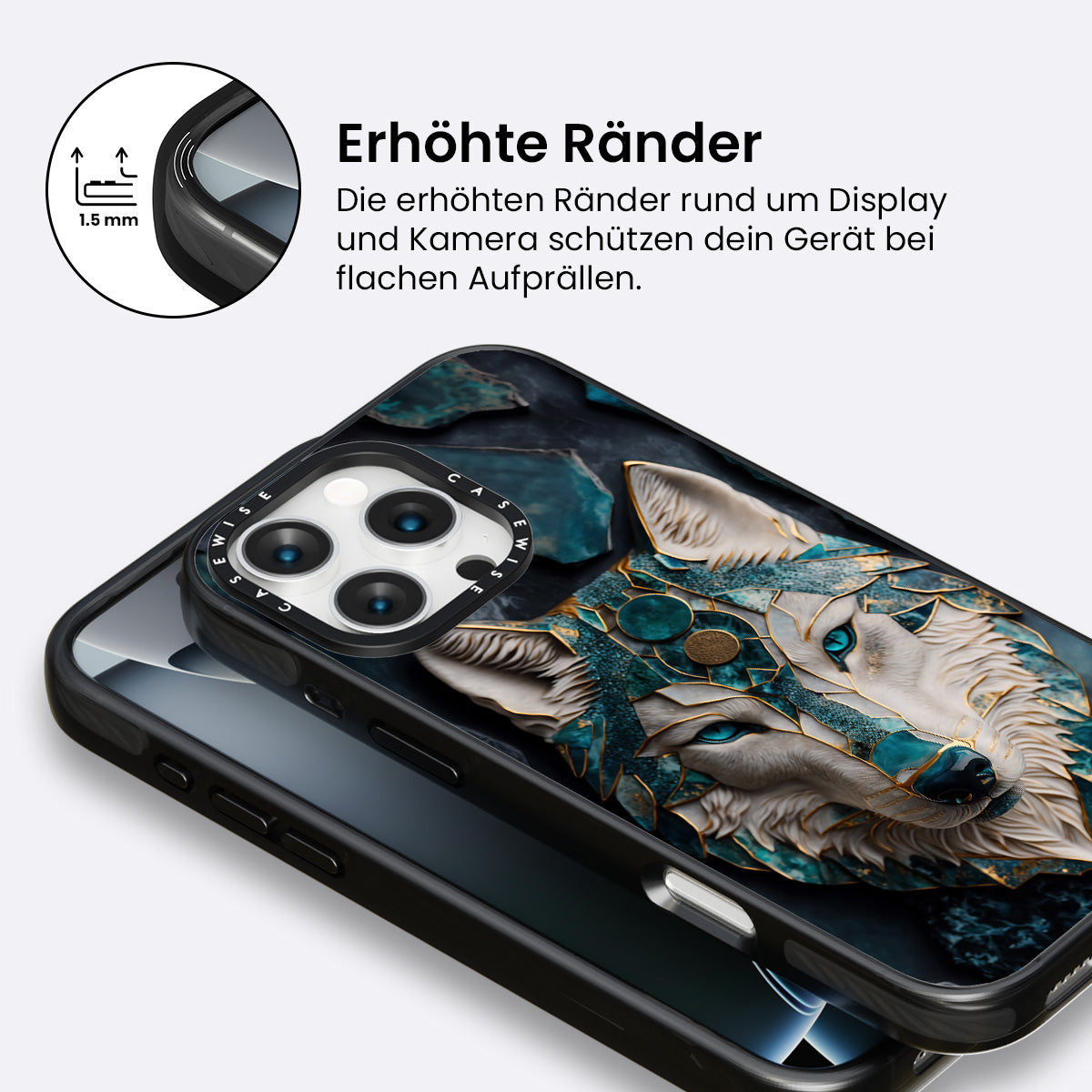 1.5 mm

Erhöhte Ränder

Die erhöhten Ränder rund um Display und Kamera schützen dein Gerät bei flachen Aufprällen.

CASEWISE CASEWISE