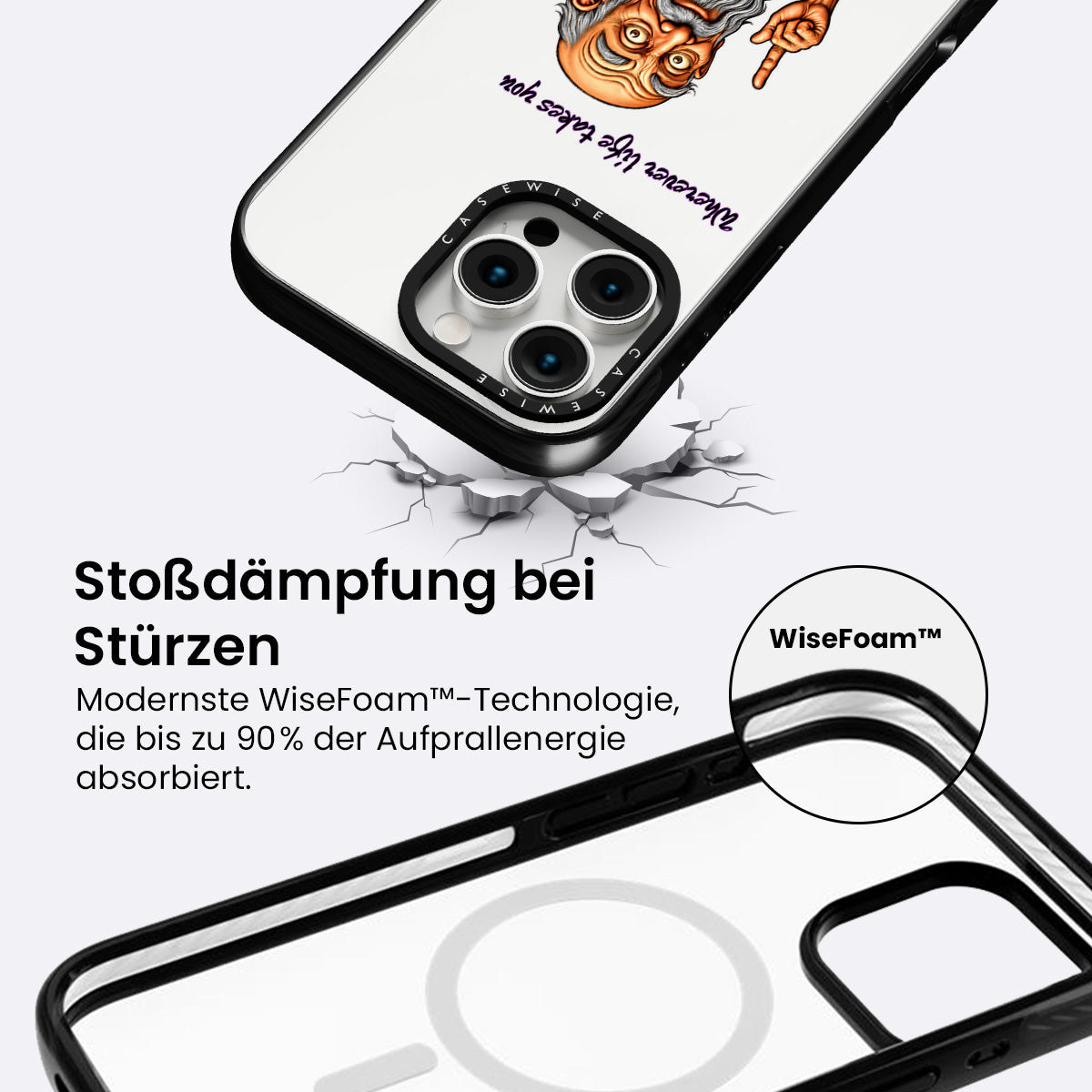 Wherever life takes you

CASEWISE

CASEWISE

Stoßdämpfung bei Stürzen

Modernste WiseFoam™-Technologie, die bis zu 90% der Aufprallenergie absorbiert.

WiseFoam™