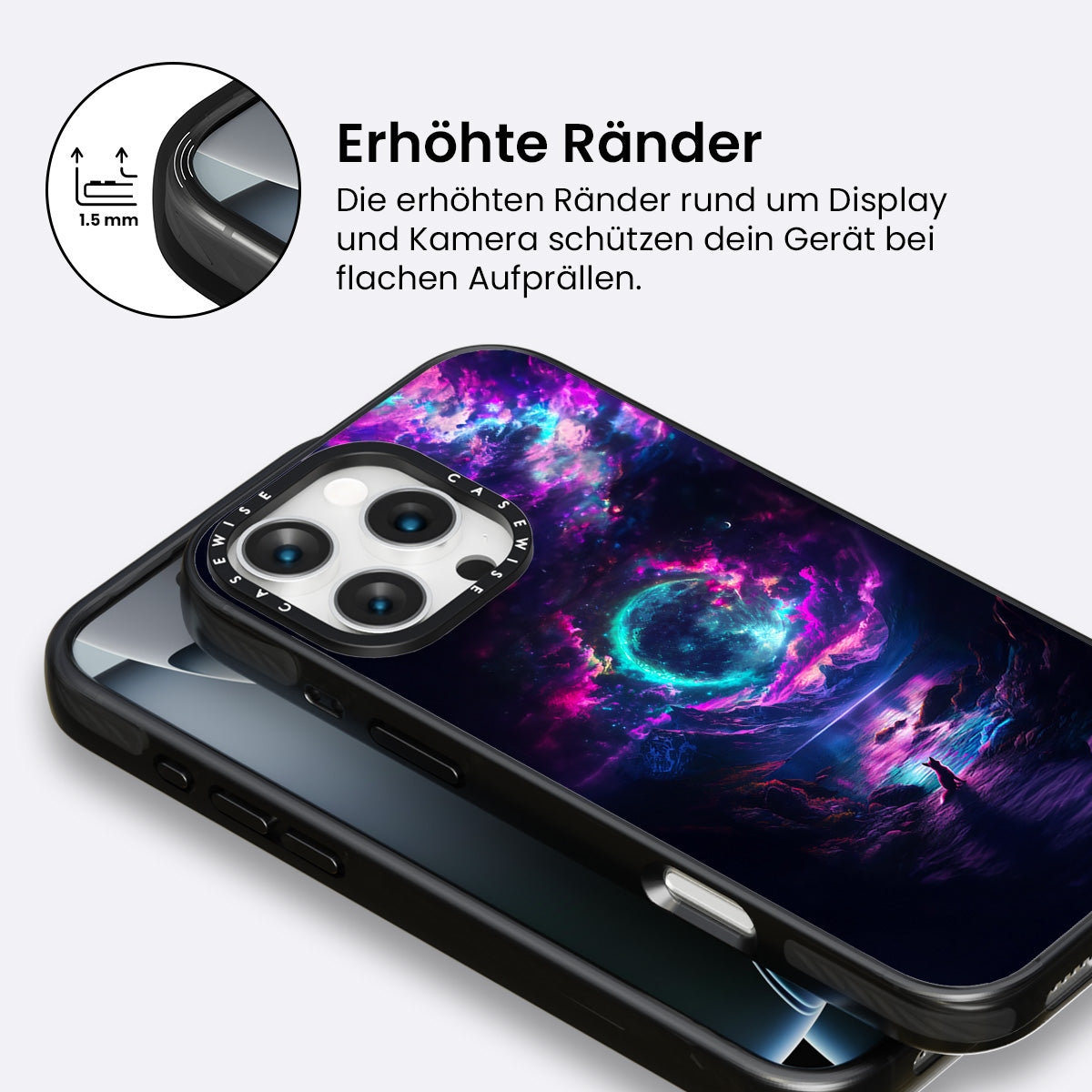 1.5 mm

Erhöhte Ränder

Die erhöhten Ränder rund um Display und Kamera schützen dein Gerät bei flachen Aufprällen.

CASEWISE CASEWISE