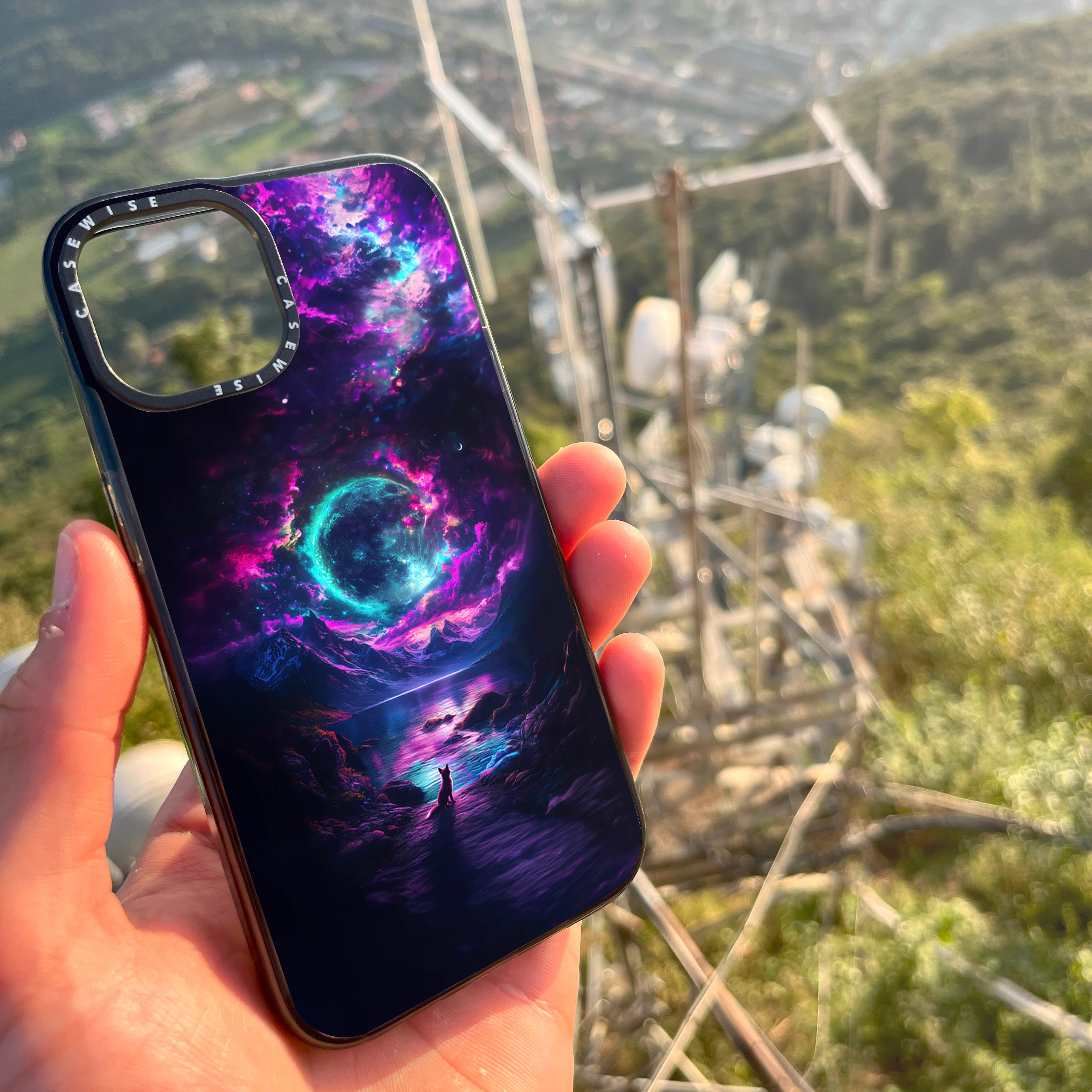 CASEWISE CASEWISE