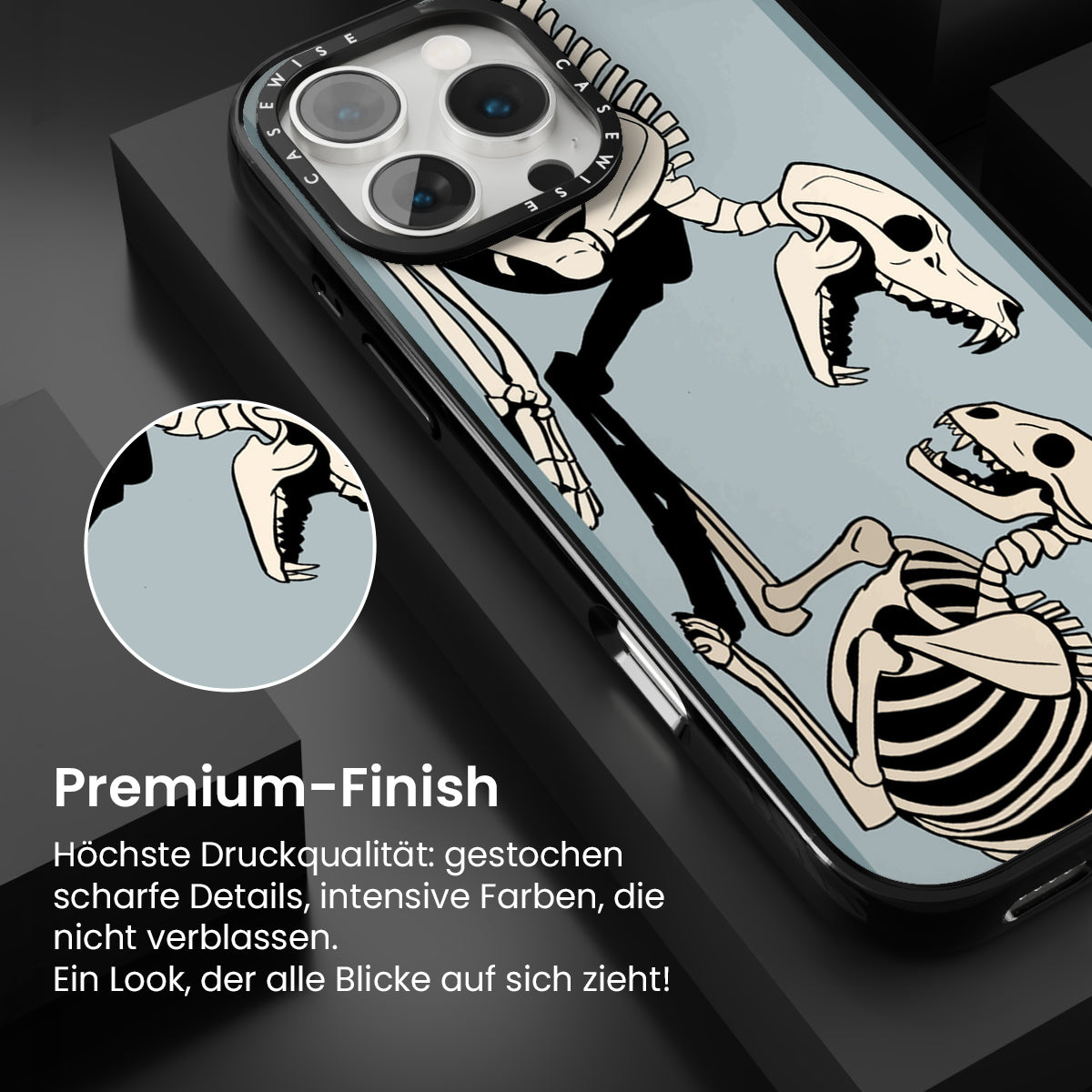 CASEWISE CASEWISE

Premium-Finish

Höchste Druckqualität: gestochen scharfe Details, intensive Farben, die nicht verblassen.
Ein Look, der alle Blicke auf sich zieht!