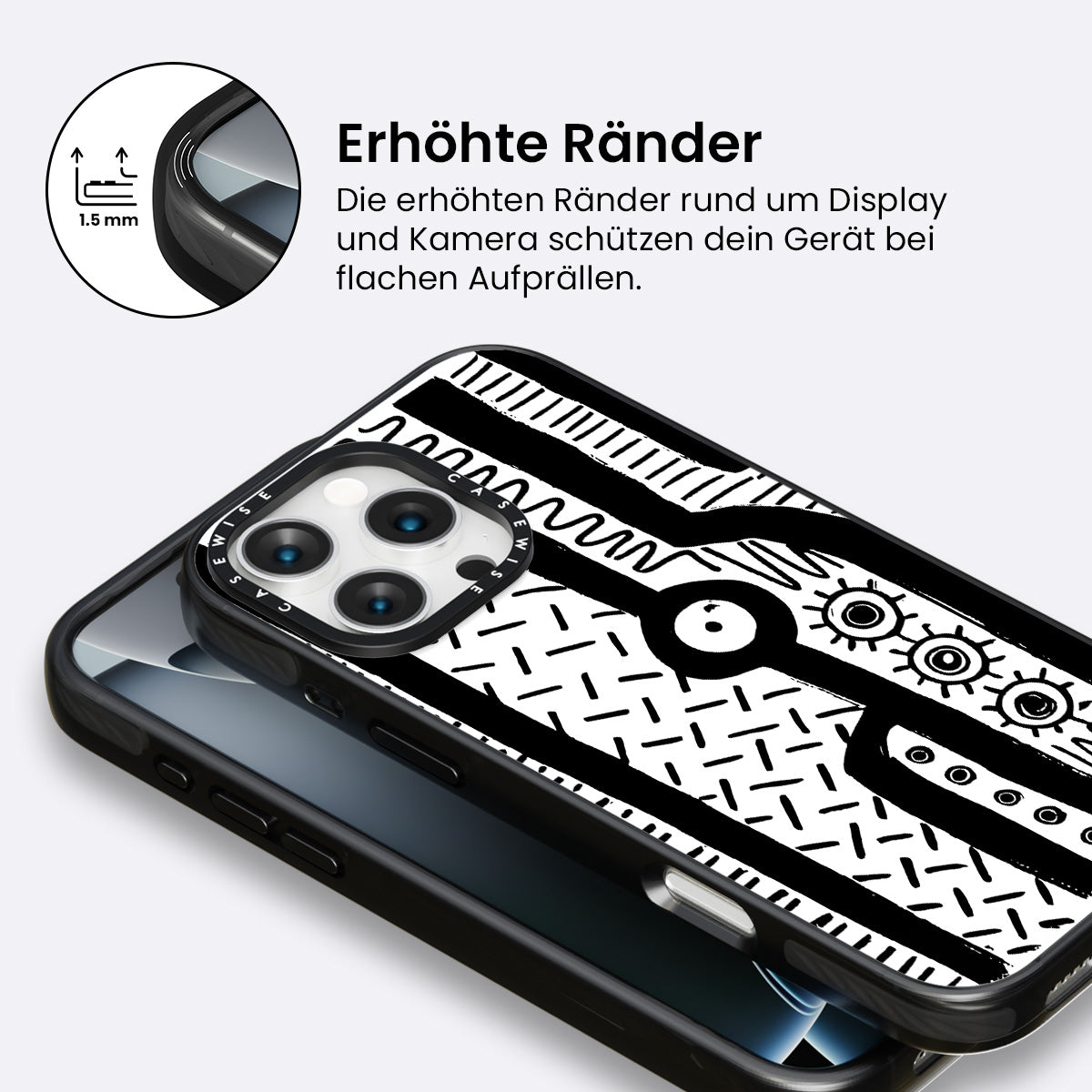 1.5 mm

Erhöhte Ränder

Die erhöhten Ränder rund um Display und Kamera schützen dein Gerät bei flachen Aufprällen.

CASEWISE CASEWISE