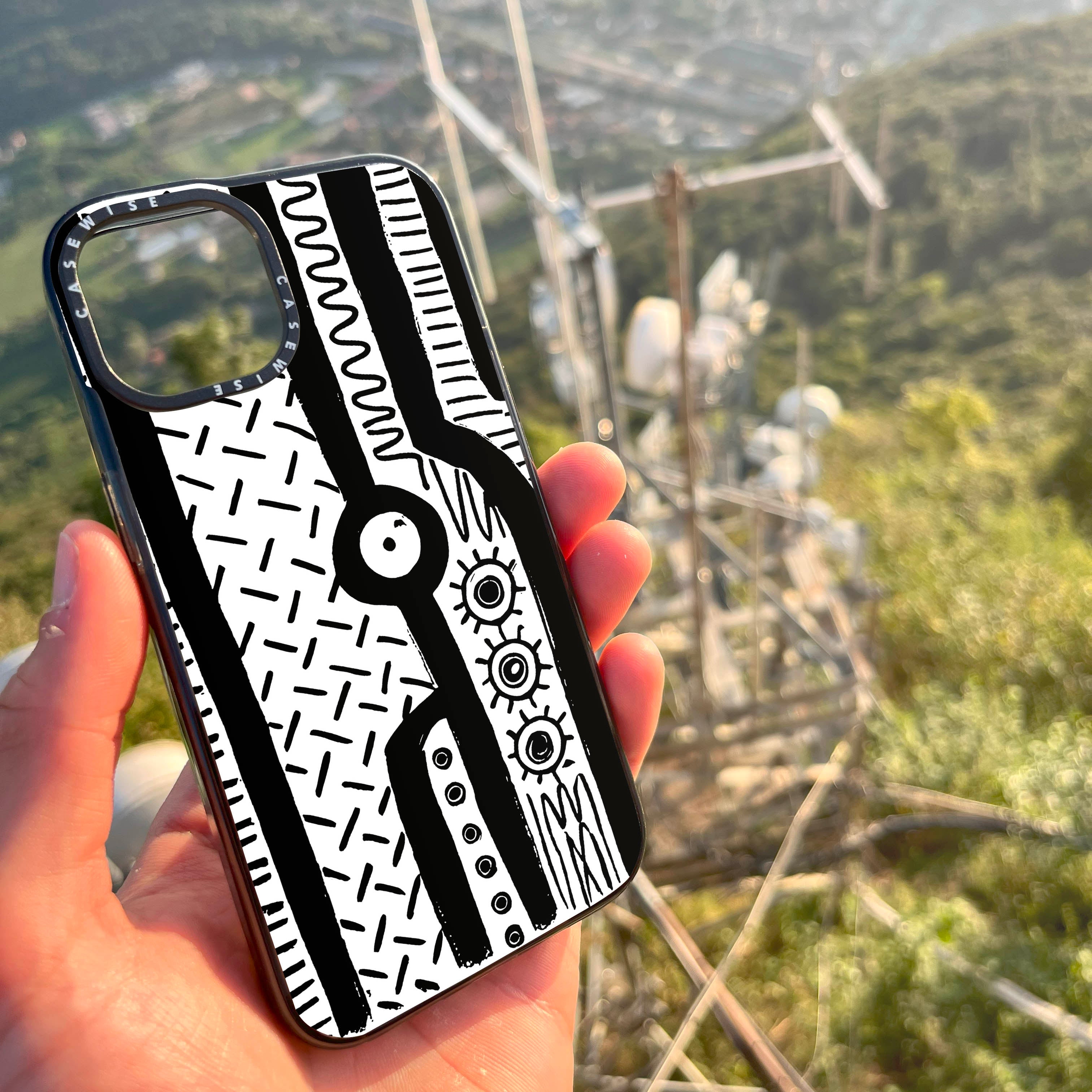 CASEWISE CASEWISE